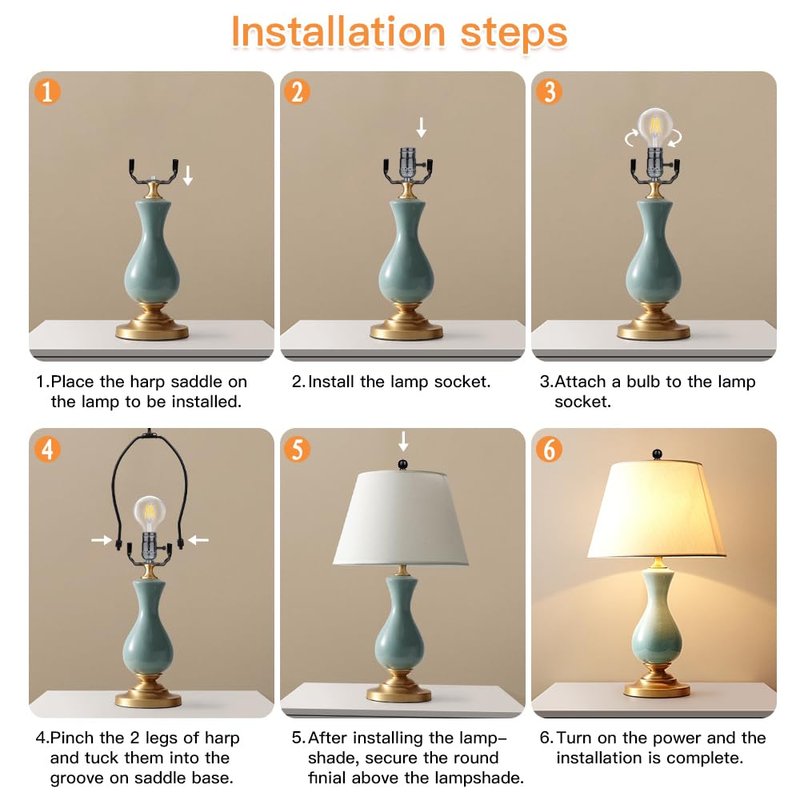 Installation steps

1

2

3

1.Place the harp saddle on the lamp to be installed.

2.Install the lamp socket.

3.Attach a bulb to the lamp socket.

4

5

6

4.Pinch the 2 legs of harp and tuck them into the groove on saddle base.

5.After installing the lampshade, secure the round finial above the lampshade.

6.Turn on the power and the installation is complete.