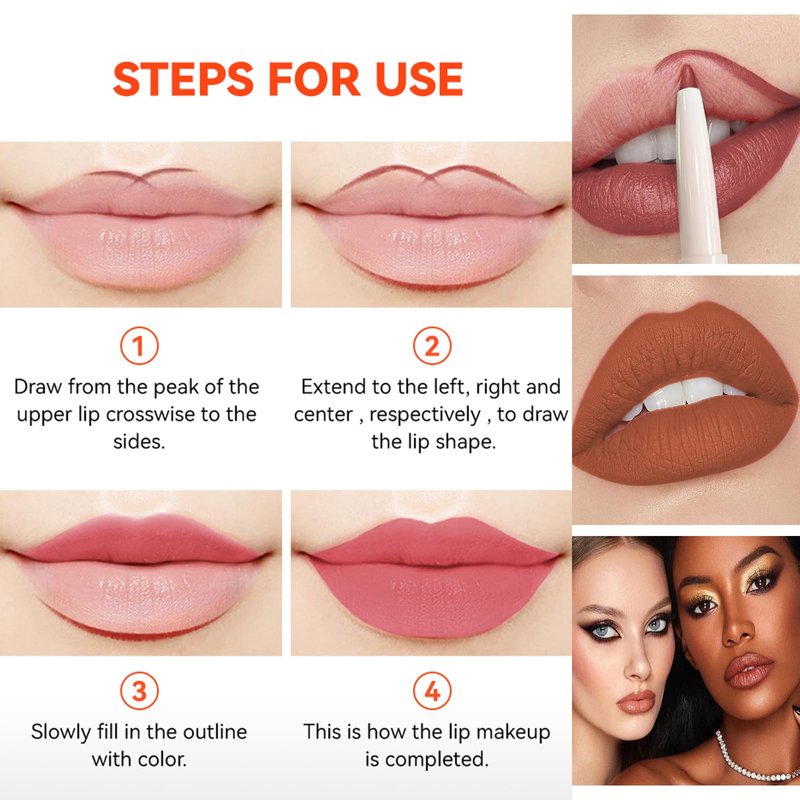 STEPS FOR USE

1
Draw from the peak of the upper lip crosswise to the sides.

2
Extend to the left, right and center , respectively , to draw the lip shape.

3
Slowly fill in the outline with color.

4
This is how the lip makeup is completed.