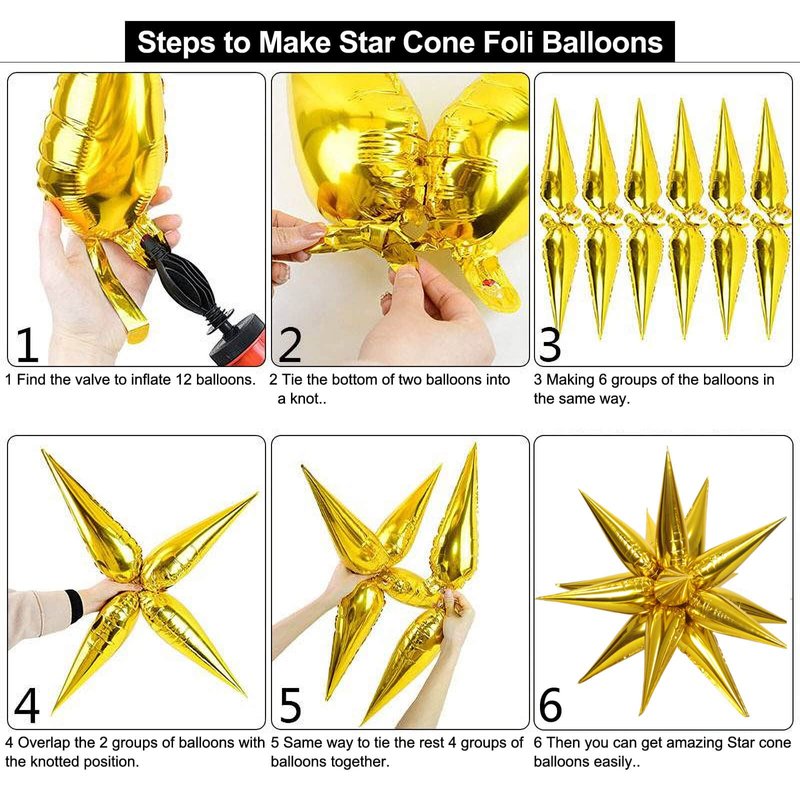 Steps to Make Star Cone Foli Balloons

1

1 Find the valve to inflate 12 balloons.

2

2 Tie the bottom of two balloons into a knot..

3

3 Making 6 groups of the balloons in the same way.

4

4 Overlap the 2 groups of balloons with the knotted position.

5

5 Same way to tie the rest 4 groups of balloons together.

6

6 Then you can get amazing Star cone balloons easily..