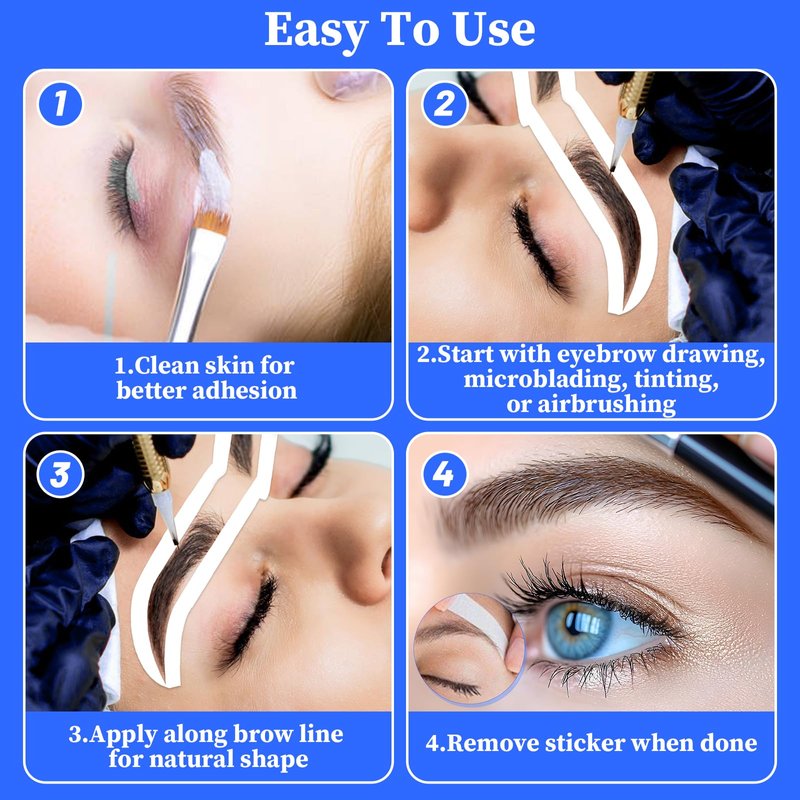 Easy To Use

1

1.Clean skin for better adhesion

2

2.Start with eyebrow drawing, microblading, tinting, or airbrushing

3

3.Apply along brow line for natural shape

4

4.Remove sticker when done