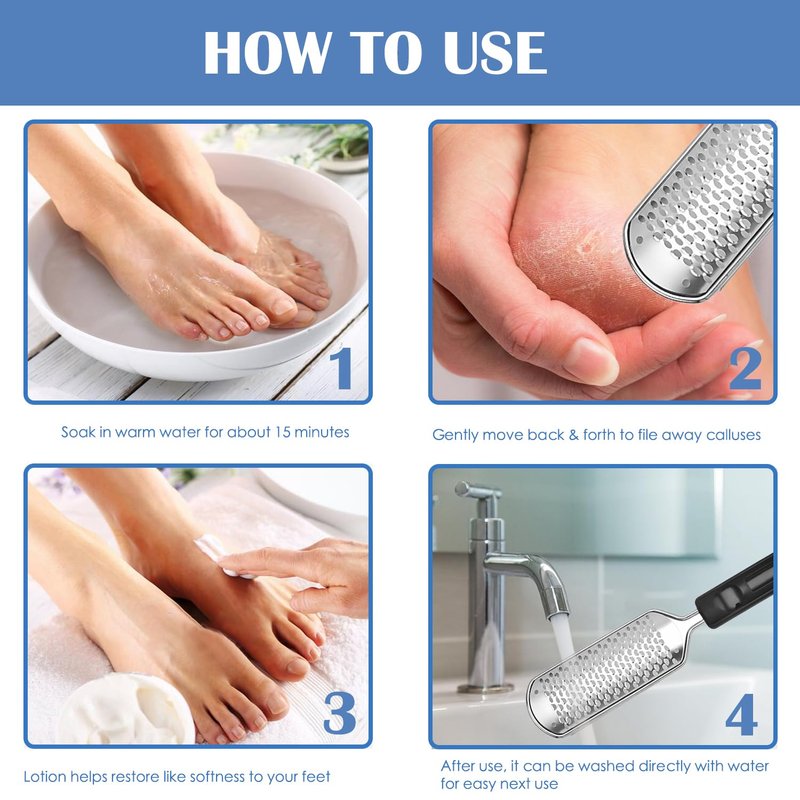 HOW TO USE

1

Soak in warm water for about 15 minutes

2

Gently move back & forth to file away calluses

3

Lotion helps restore like softness to your feet

4

After use, it can be washed directly with water for easy next use