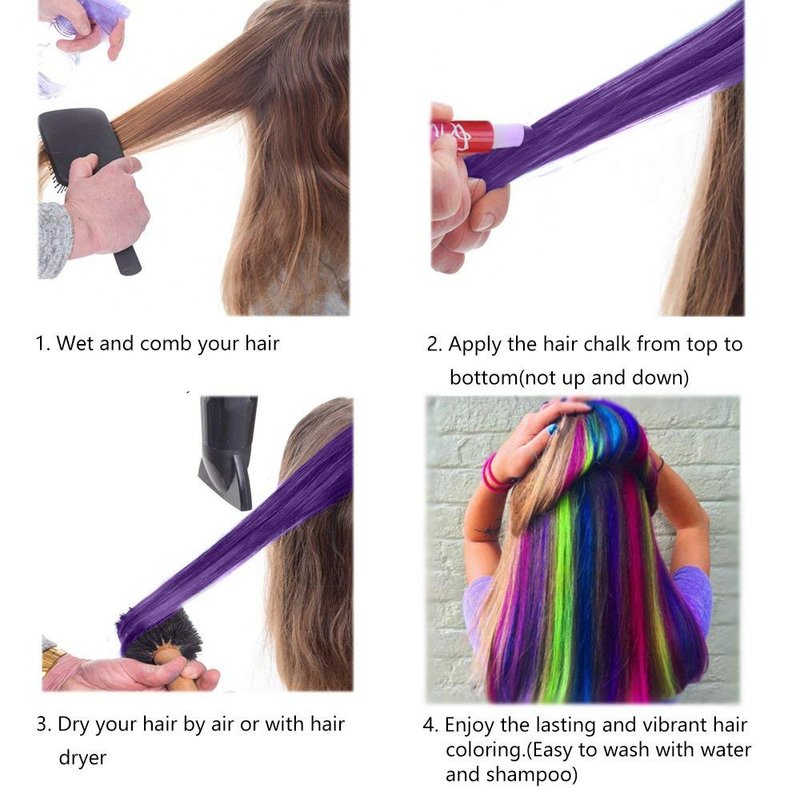 1. Wet and comb your hair

2. Apply the hair chalk from top to bottom(not up and down)

3. Dry your hair by air or with hair dryer

4. Enjoy the lasting and vibrant hair coloring.(Easy to wash with water and shampoo)