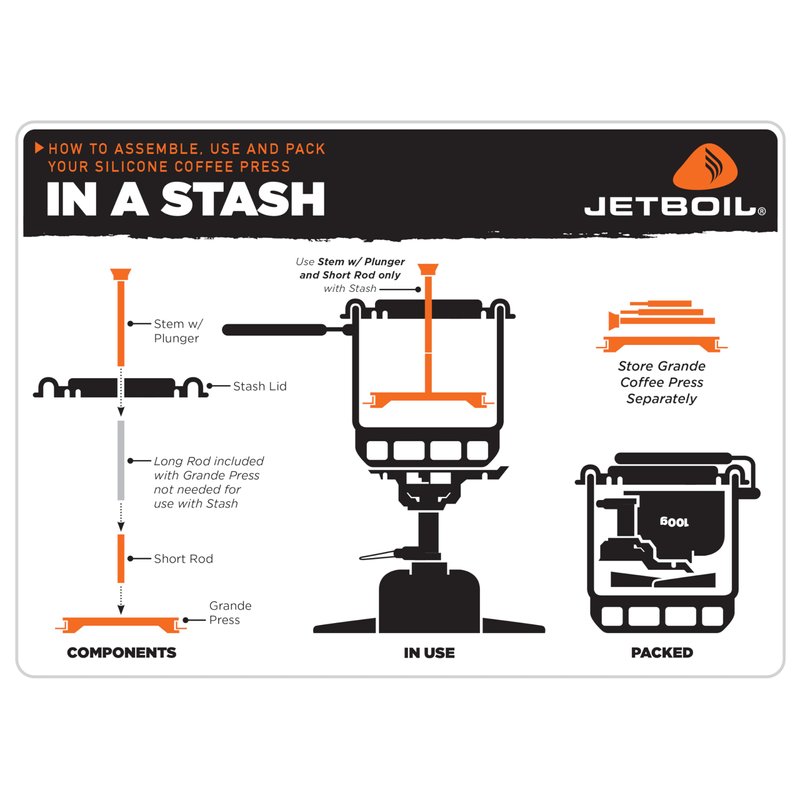 HOW TO ASSEMBLE, USE AND PACK YOUR SILICONE COFFEE PRESS

IN A STASH

JETBOIL®

Stem w/ Plunger

Stash Lid

Long Rod included with Grande Press not needed for use with Stash

Short Rod

Grande Press

COMPONENTS

Use Stem w/ Plunger and Short Rod only with Stash

IN USE

Store Grande Coffee Press Separately

100g

PACKED