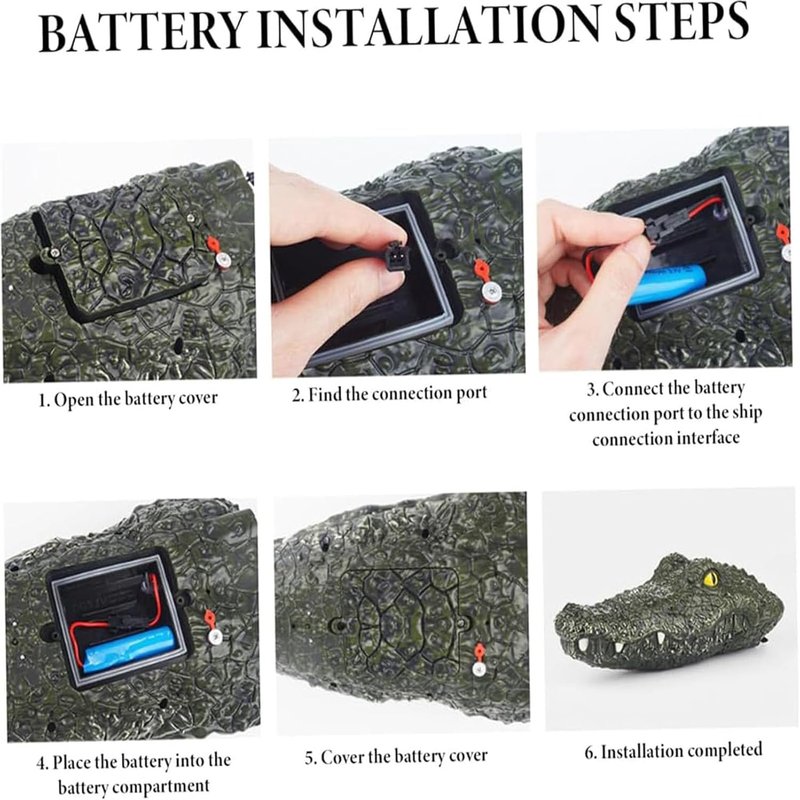 BATTERY INSTALLATION STEPS

1. Open the battery cover

2. Find the connection port

3. Connect the battery connection port to the ship connection interface

4. Place the battery into the battery compartment

5. Cover the battery cover

6. Installation completed