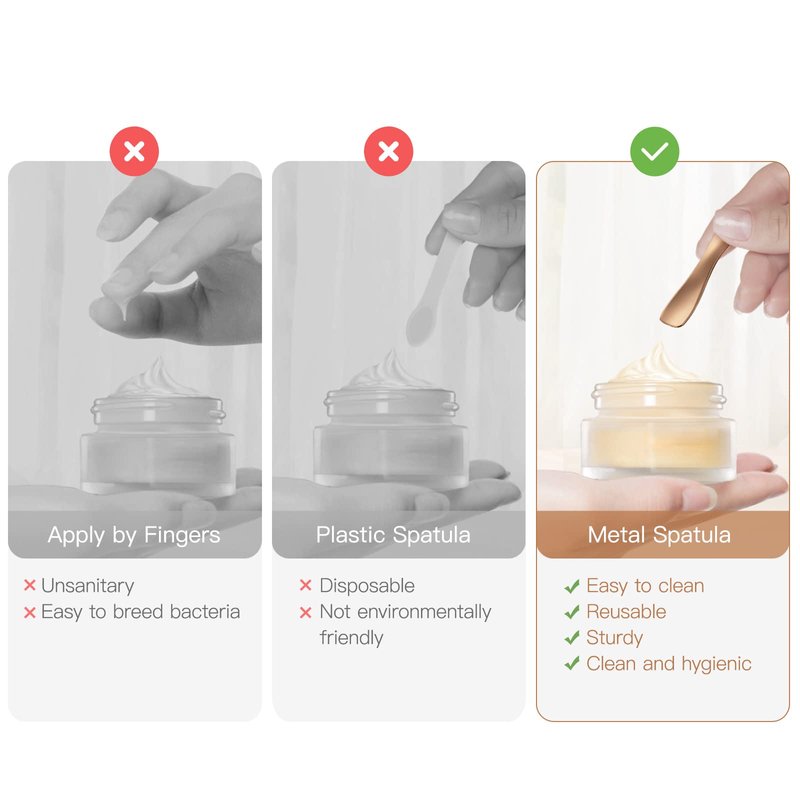 Apply by Fingers

× Unsanitary
× Easy to breed bacteria

Plastic Spatula

× Disposable
× Not environmentally friendly

Metal Spatula

✓ Easy to clean
✓ Reusable
✓ Sturdy
✓ Clean and hygienic