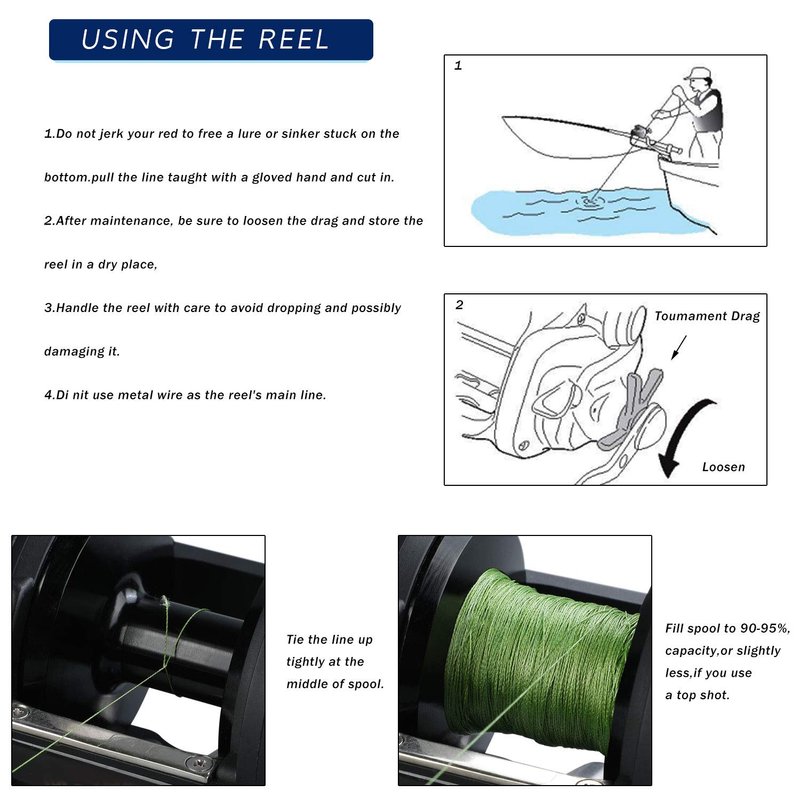 USING THE REEL

1.Do not jerk your red to free a lure or sinker stuck on the bottom.pull the line taught with a gloved hand and cut in.

2.After maintenance, be sure to loosen the drag and store the reel in a dry place,

3.Handle the reel with care to avoid dropping and possibly damaging it.

4.Di nit use metal wire as the reel's main line.

1

2

Toumament Drag

Loosen

Tie the line up tightly at the middle of spool.

Fill spool to 90-95%, capacity,or slightly less,if you use a top shot.