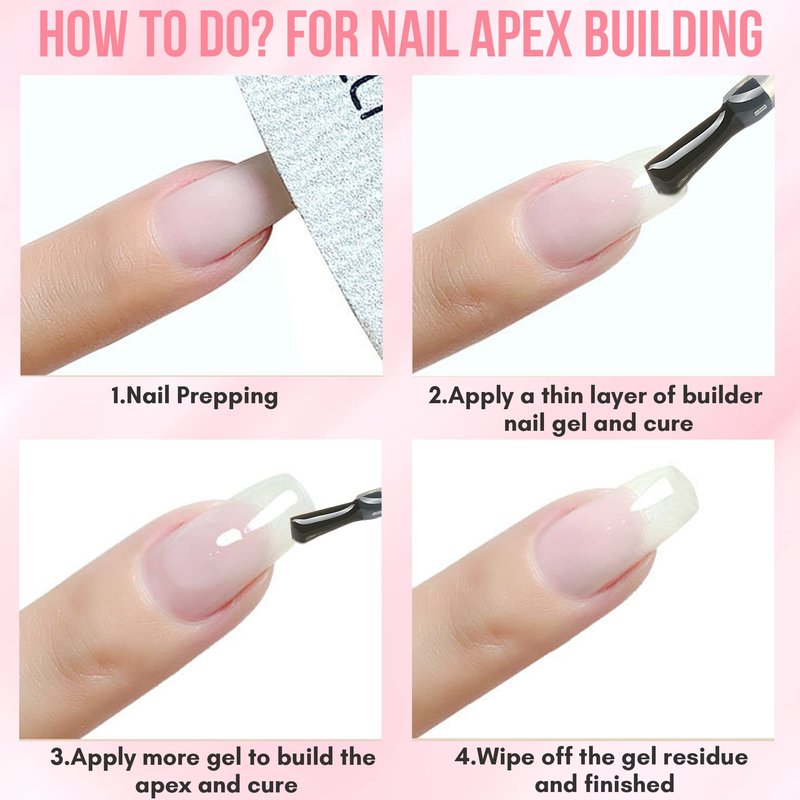 HOW TO DO? FOR NAIL APEX BUILDING

1.Nail Prepping

2.Apply a thin layer of builder nail gel and cure

3.Apply more gel to build the apex and cure

4.Wipe off the gel residue and finished