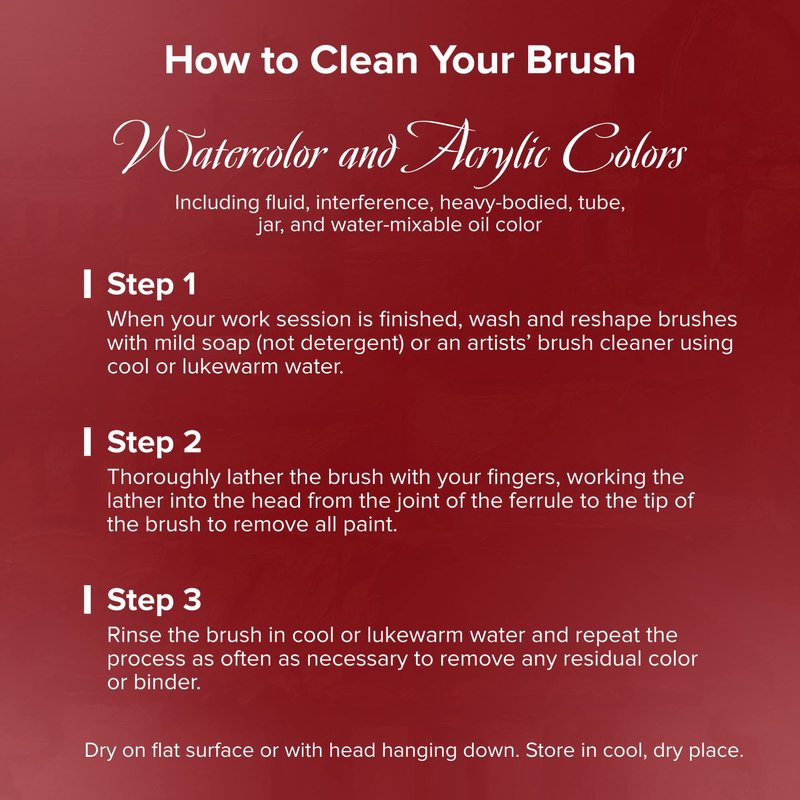 How to Clean Your Brush

Watercolor and Acrylic Colors

Including fluid, interference, heavy-bodied, tube, jar, and water-mixable oil color

Step 1

When your work session is finished, wash and reshape brushes with mild soap (not detergent) or an artists' brush cleaner using cool or lukewarm water.

Step 2

Thoroughly lather the brush with your fingers, working the lather into the head from the joint of the ferrule to the tip of the brush to remove all paint.

Step 3

Rinse the brush in cool or lukewarm water and repeat the process as often as necessary to remove any residual color or binder.

Dry on flat surface or with head hanging down. Store in cool, dry place.