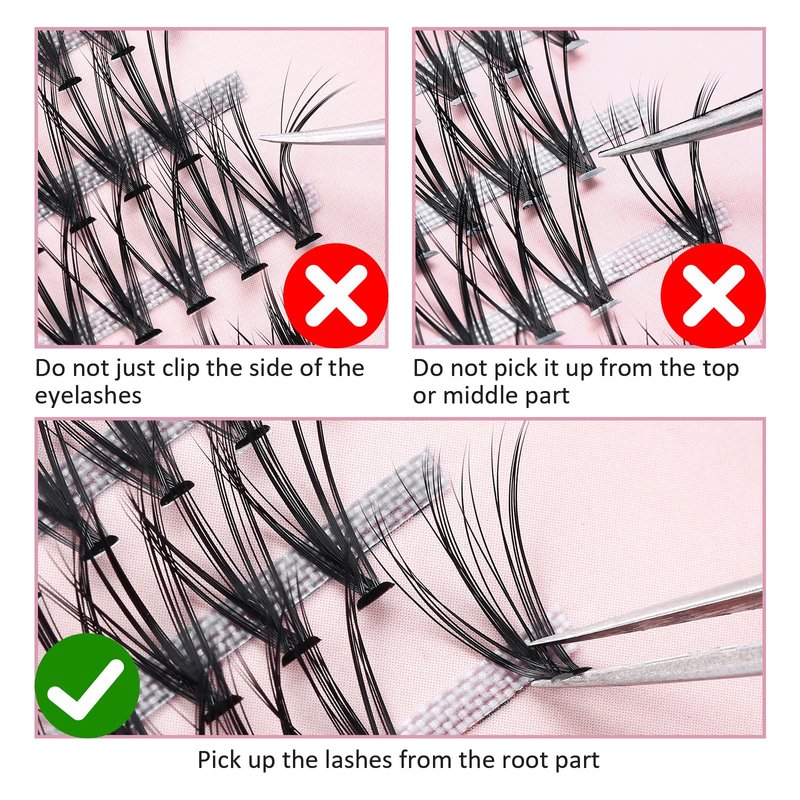 Do not just clip the side of the eyelashes

Do not pick it up from the top or middle part

Pick up the lashes from the root part