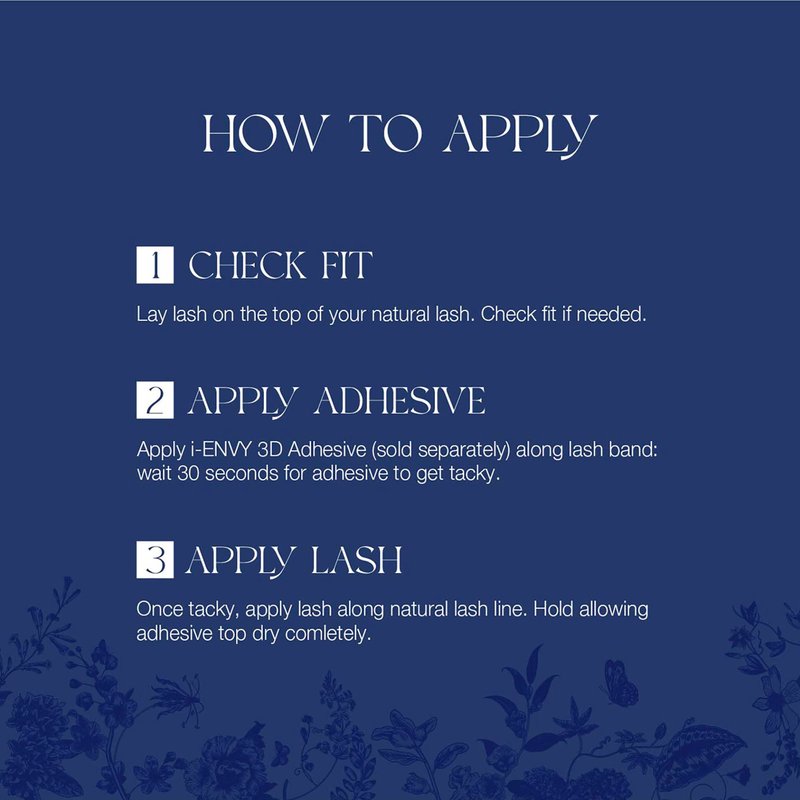 HOW TO APPLY

1 CHECK FIT

Lay lash on the top of your natural lash. Check fit if needed.

2 APPLY ADHESIVE

Apply i-ENVY 3D Adhesive (sold separately) along lash band: wait 30 seconds for adhesive to get tacky.

3 APPLY LASH

Once tacky, apply lash along natural lash line. Hold allowing adhesive top dry comletely.