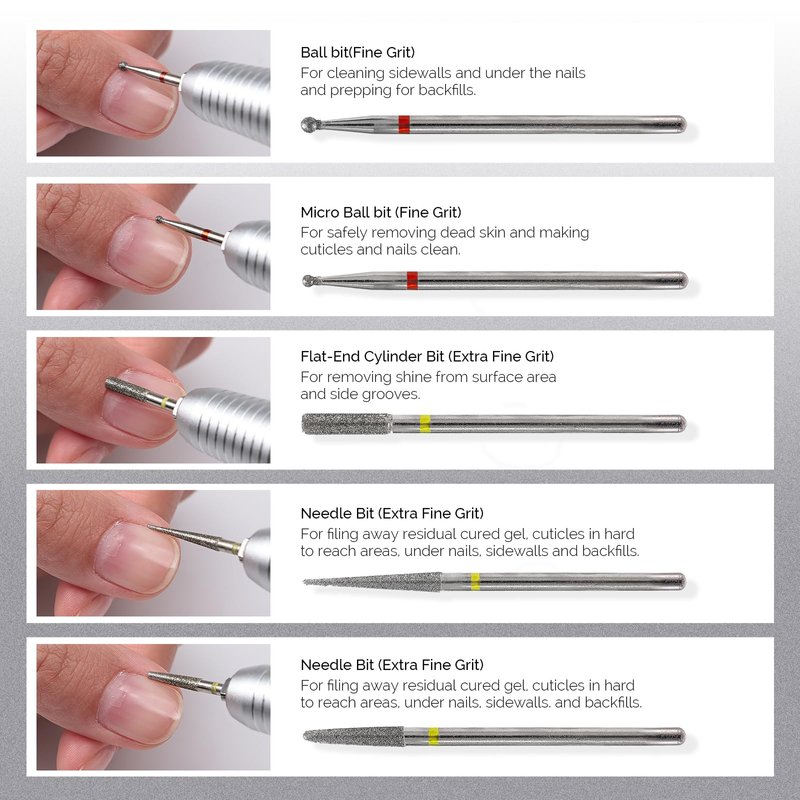 Ball bit(Fine Grit)
For cleaning sidewalls and under the nails and prepping for backfills.

Micro Ball bit (Fine Grit)
For safely removing dead skin and making cuticles and nails clean.

Flat-End Cylinder Bit (Extra Fine Grit)
For removing shine from surface area and side grooves.

Needle Bit (Extra Fine Grit)
For filing away residual cured gel, cuticles in hard to reach areas, under nails, sidewalls and backfills.

Needle Bit (Extra Fine Grit)
For filing away residual cured gel, cuticles in hard to reach areas, under nails, sidewalls, and backfills.