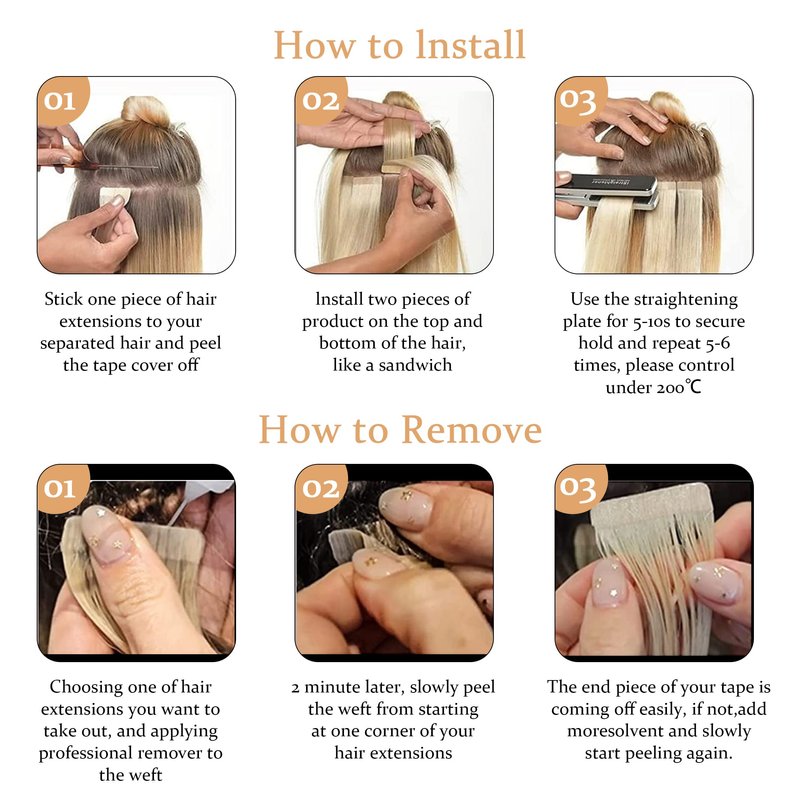 How to Install

01

Stick one piece of hair extensions to your separated hair and peel the tape cover off

02

Install two pieces of product on the top and bottom of the hair, like a sandwich

03

Use the straightening plate for 5-10s to secure hold and repeat 5-6 times, please control under 200℃

How to Remove

01

Choosing one of hair extensions you want to take out, and applying professional remover to the weft

02

2 minute later, slowly peel the weft from starting at one corner of your hair extensions

03

The end piece of your tape is coming off easily, if not,add moresolvent and slowly start peeling again.