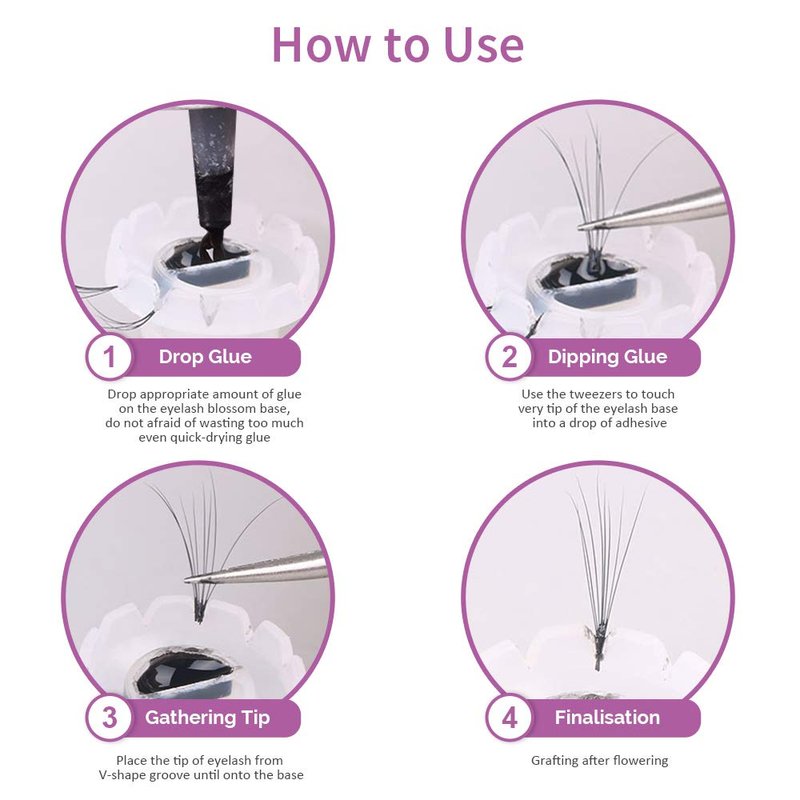 How to Use

1 Drop Glue

Drop appropriate amount of glue on the eyelash blossom base, do not afraid of wasting too much even quick-drying glue

2 Dipping Glue

Use the tweezers to touch very tip of the eyelash base into a drop of adhesive

3 Gathering Tip

Place the tip of eyelash from V-shape groove until onto the base

4 Finalisation

Grafting after flowering