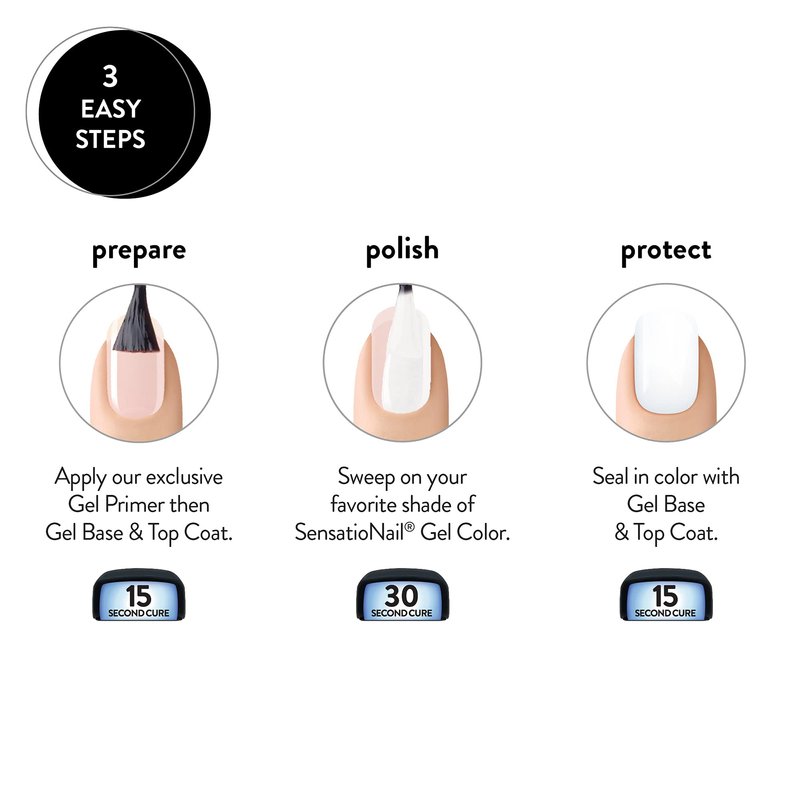 3 EASY STEPS

prepare

Apply our exclusive Gel Primer then Gel Base & Top Coat.

15 SECOND CURE

polish

Sweep on your favorite shade of SensatioNail® Gel Color.

30 SECOND CURE

protect

Seal in color with Gel Base & Top Coat.

15 SECOND CURE