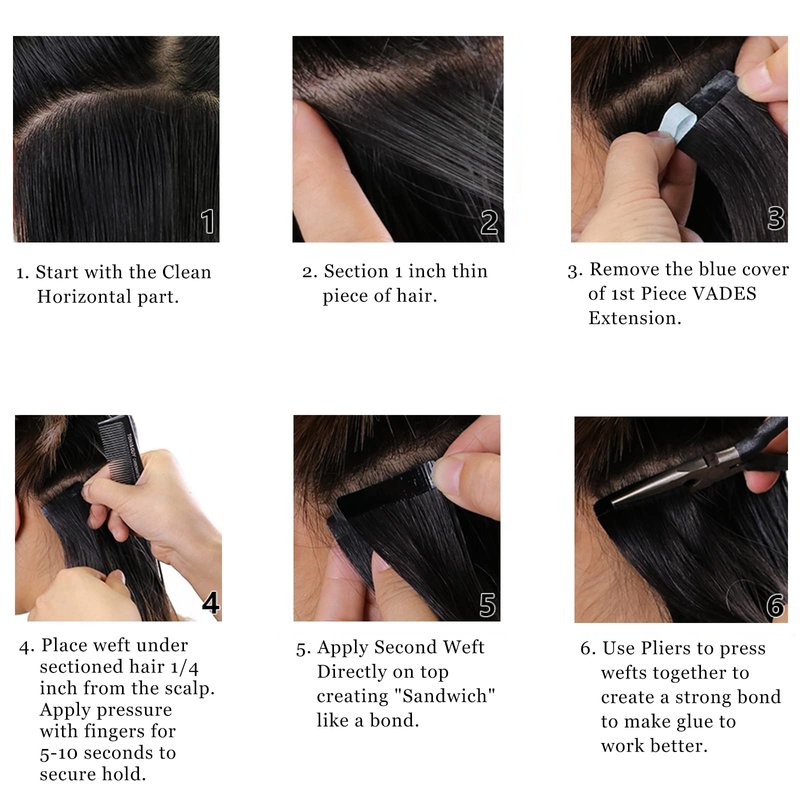 1

1. Start with the Clean Horizontal part.

2

2. Section 1 inch thin piece of hair.

3

3. Remove the blue cover of 1st Piece VADES Extension.

4

4. Place weft under sectioned hair 1/4 inch from the scalp. Apply pressure with fingers for 5-10 seconds to secure hold.

5

5. Apply Second Weft Directly on top creating "Sandwich" like a bond.

6

6. Use Pliers to press wefts together to create a strong bond to make glue to work better.