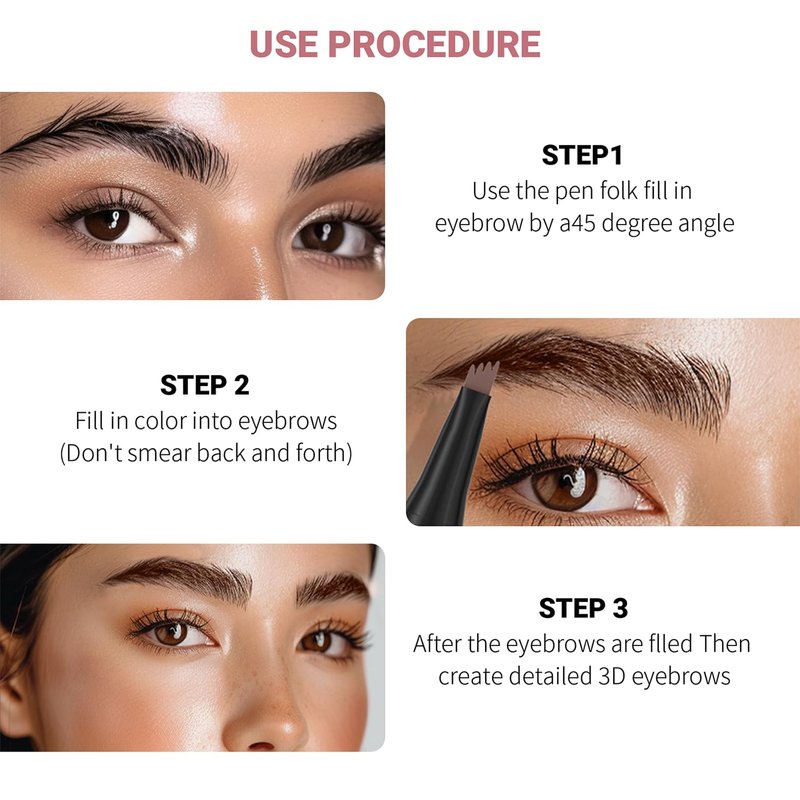 USE PROCEDURE

STEP1
Use the pen folk fill in eyebrow by a45 degree angle

STEP 2
Fill in color into eyebrows
(Don't smear back and forth)

STEP 3
After the eyebrows are flled Then create detailed 3D eyebrows