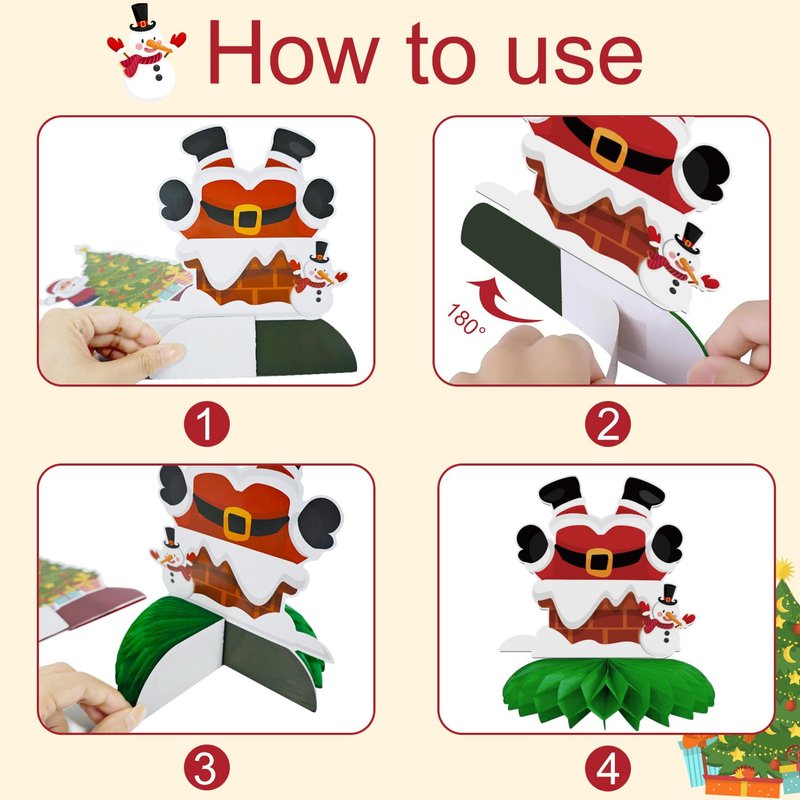 How to use

180°

1

2

3

4