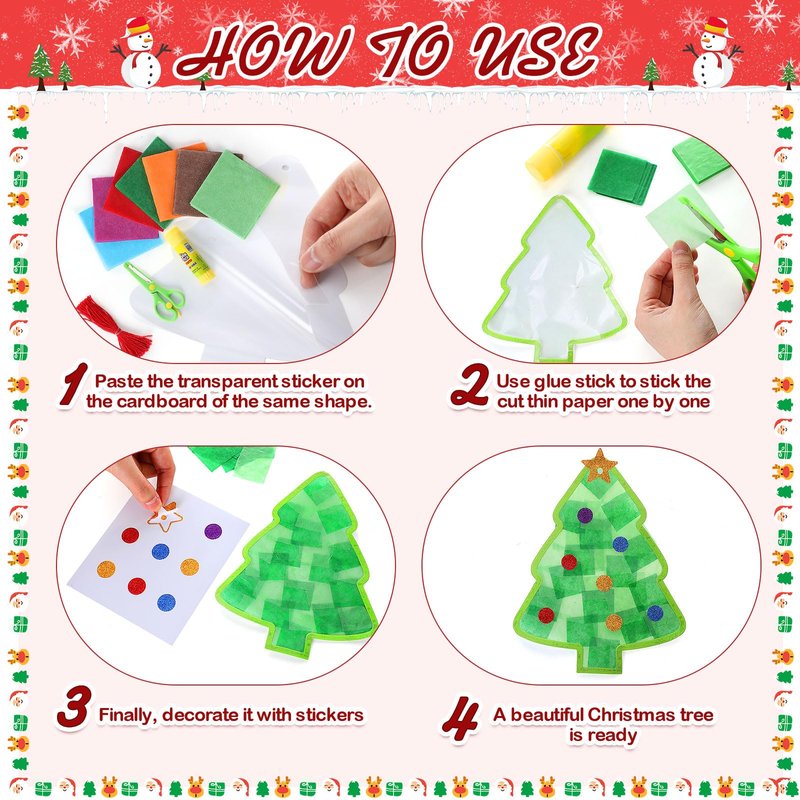 HOW TO USE

1 Paste the transparent sticker on the cardboard of the same shape.

2 Use glue stick to stick the cut thin paper one by one

3 Finally, decorate it with stickers

4 A beautiful Christmas tree is ready