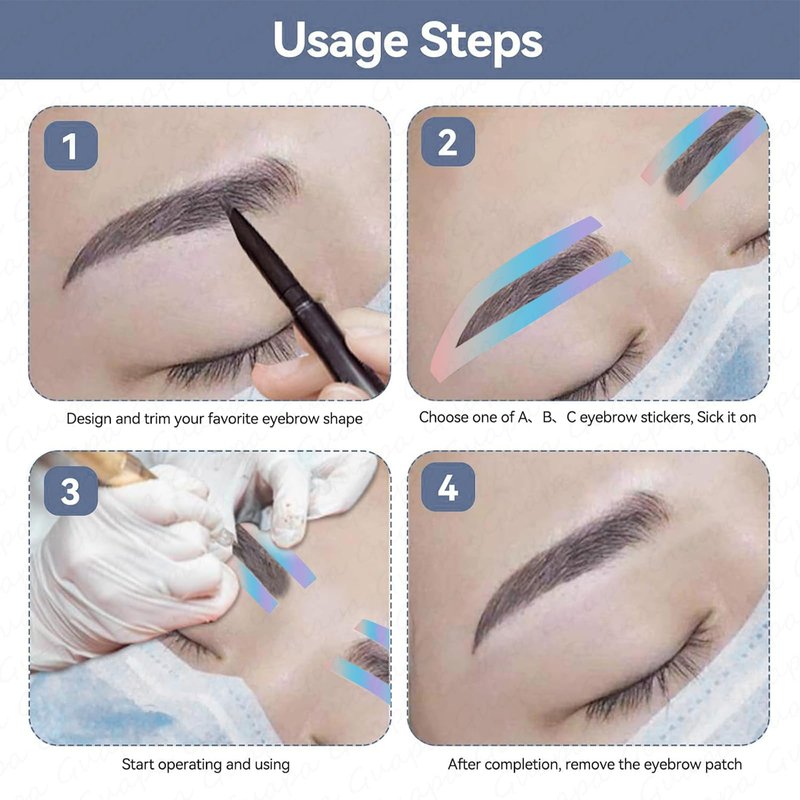 Usage Steps

1

Design and trim your favorite eyebrow shape

2

Choose one of A、B、C eyebrow stickers, Sick it on

3

Start operating and using

4

After completion, remove the eyebrow patch