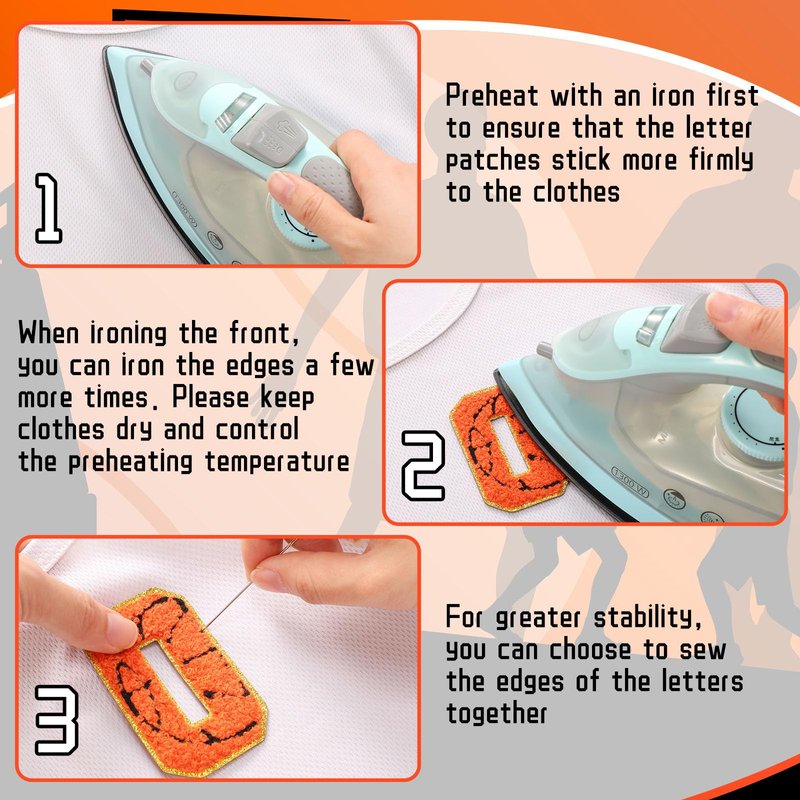 1

Preheat with an iron first to ensure that the letter patches stick more firmly to the clothes

When ironing the front, you can iron the edges a few more times. Please keep clothes dry and control the preheating temperature

2

1300 W

3

For greater stability, you can choose to sew the edges of the letters together