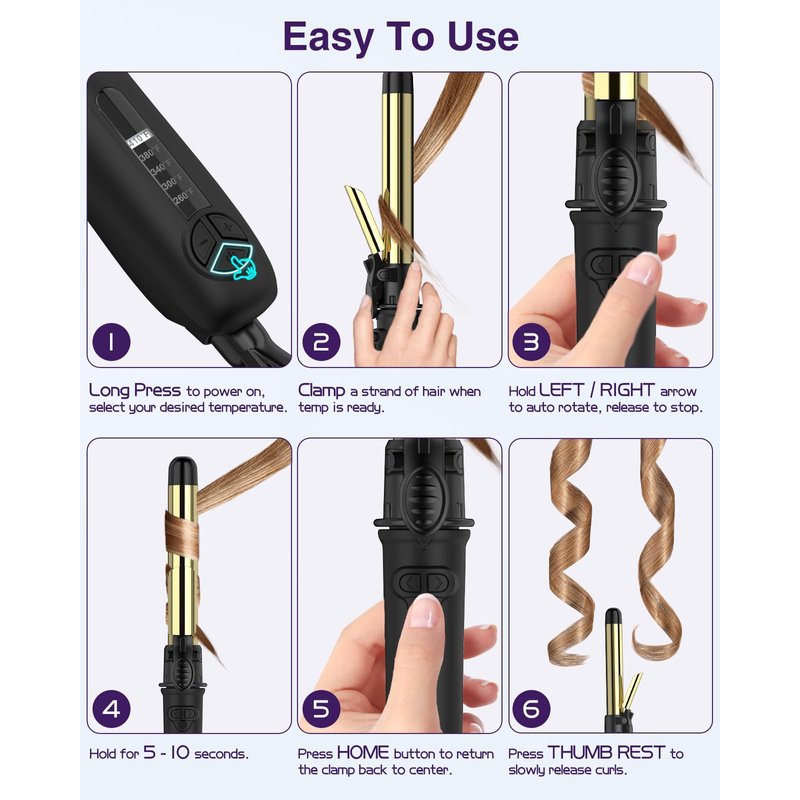 Easy To Use

410°F
380°F
340°F
300°F
260°F

1

Long Press to power on, select your desired temperature.

2

Clamp a strand of hair when temp is ready.

3

Hold LEFT / RIGHT arrow to auto rotate, release to stop.

4

Hold for 5 - 10 seconds.

5

Press HOME button to return the clamp back to center.

6

Press THUMB REST to slowly release curls.