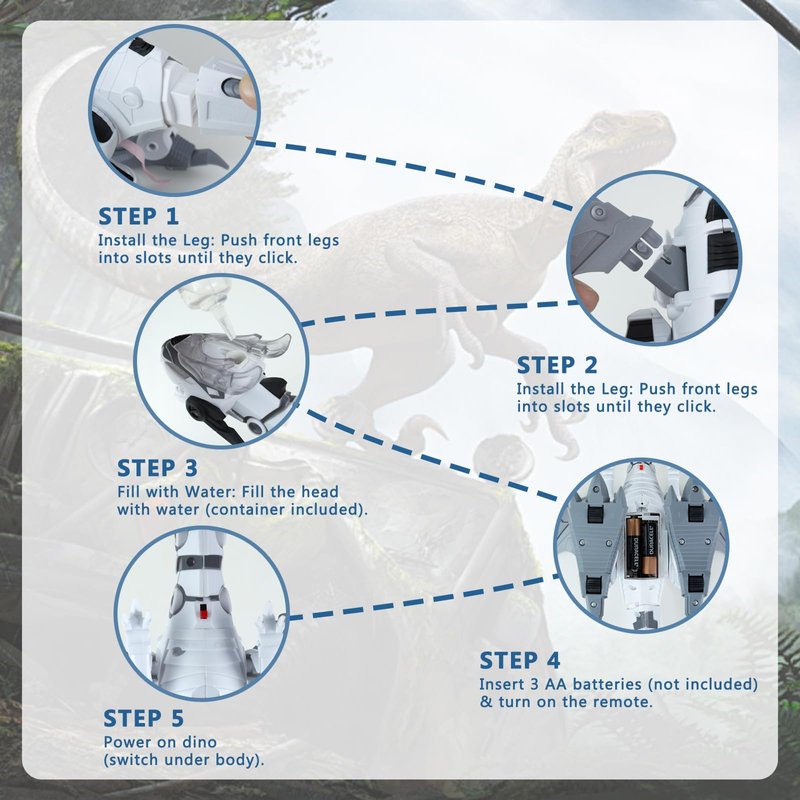 STEP 1
Install the Leg: Push front legs into slots until they click.

STEP 2
Install the Leg: Push front legs into slots until they click.

STEP 3
Fill with Water: Fill the head with water (container included).

DURACELL

STEP 4
Insert 3 AA batteries (not included) & turn on the remote.

STEP 5
Power on dino (switch under body).