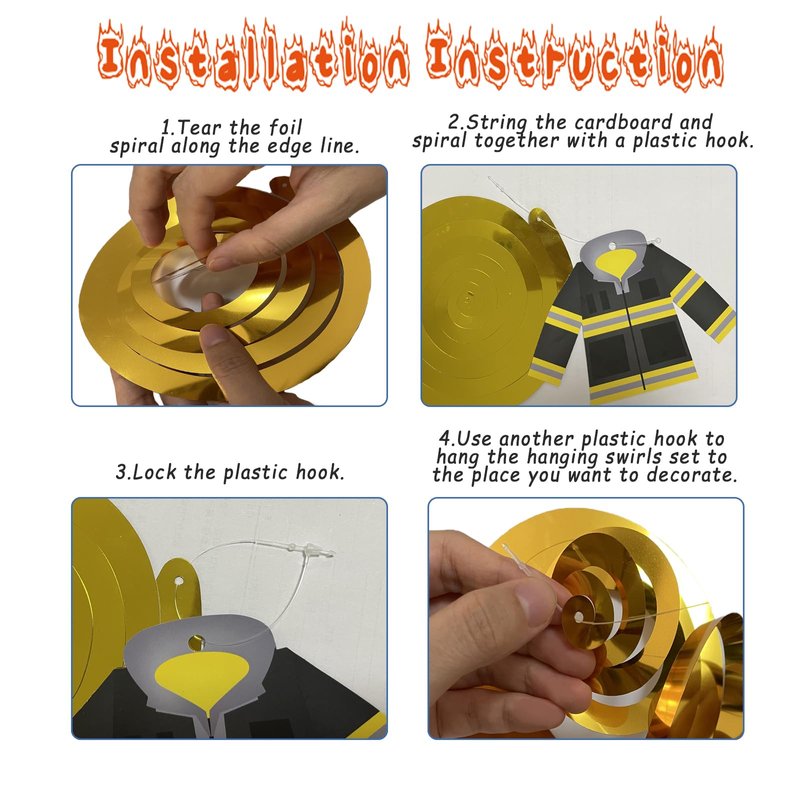 Installation Instruction

1.Tear the foil spiral along the edge line.

2.String the cardboard and spiral together with a plastic hook.

3.Lock the plastic hook.

4.Use another plastic hook to hang the hanging swirls set to the place you want to decorate.