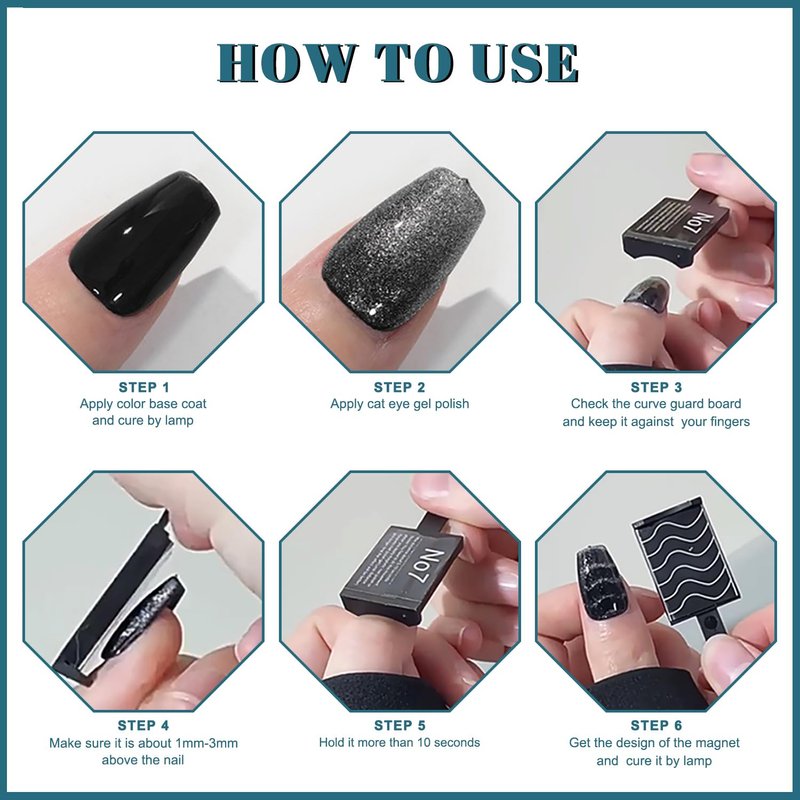 HOW TO USE

No7

STEP 1
Apply color base coat and cure by lamp

STEP 2
Apply cat eye gel polish

STEP 3
Check the curve guard board and keep it against your fingers

No7

STEP 4
Make sure it is about 1mm-3mm above the nail

STEP 5
Hold it more than 10 seconds

STEP 6
Get the design of the magnet and cure it by lamp