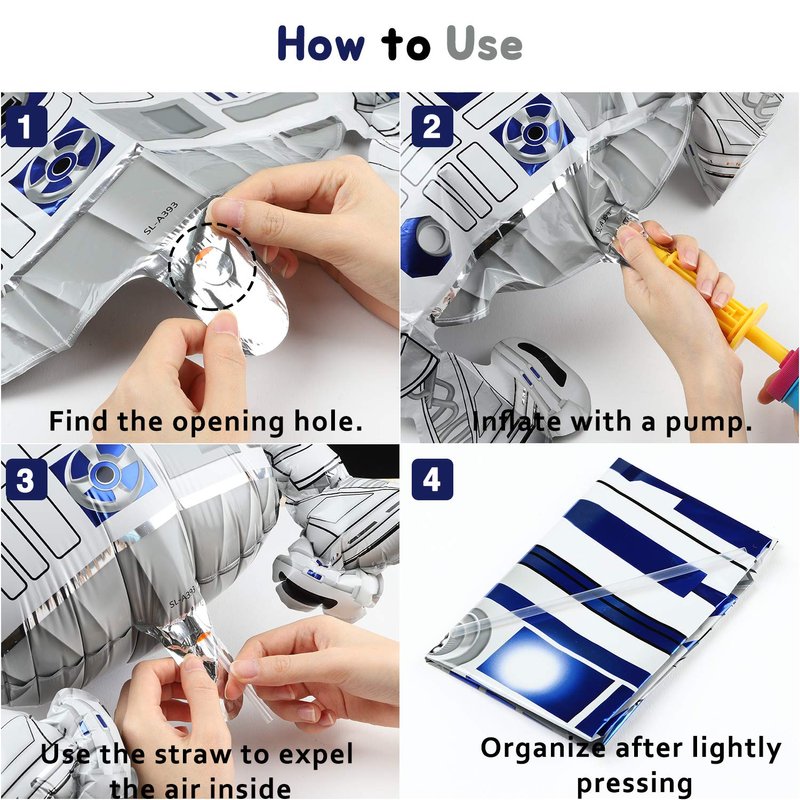 How to Use

1

SL-A393

Find the opening hole.

2

Inflate with a pump.

3

SL-A393

Use the straw to expel the air inside

4

Organize after lightly pressing