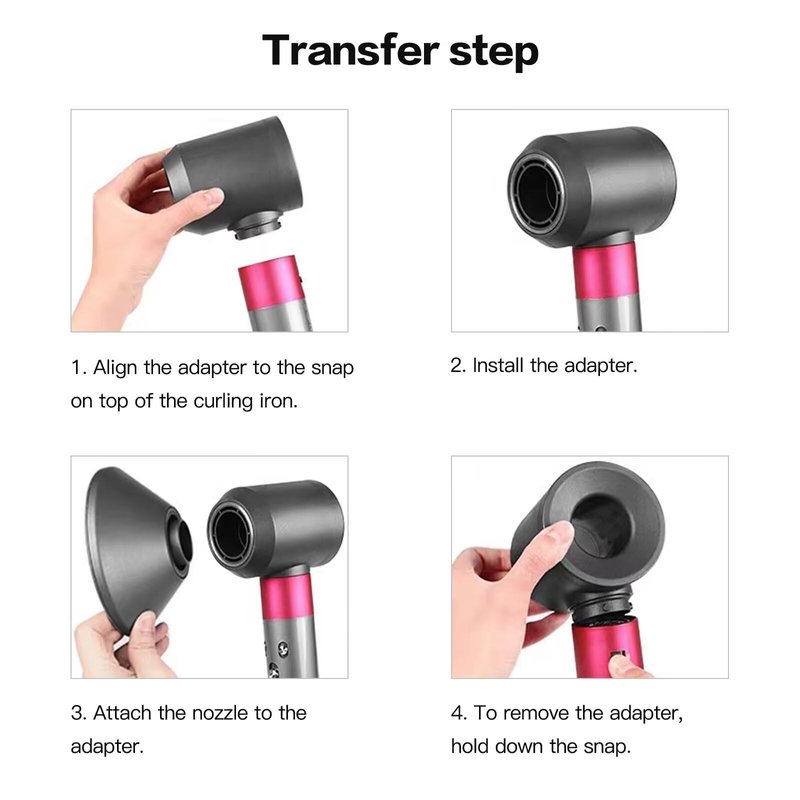 Transfer step

1. Align the adapter to the snap on top of the curling iron.

2. Install the adapter.

3. Attach the nozzle to the adapter.

4. To remove the adapter, hold down the snap.