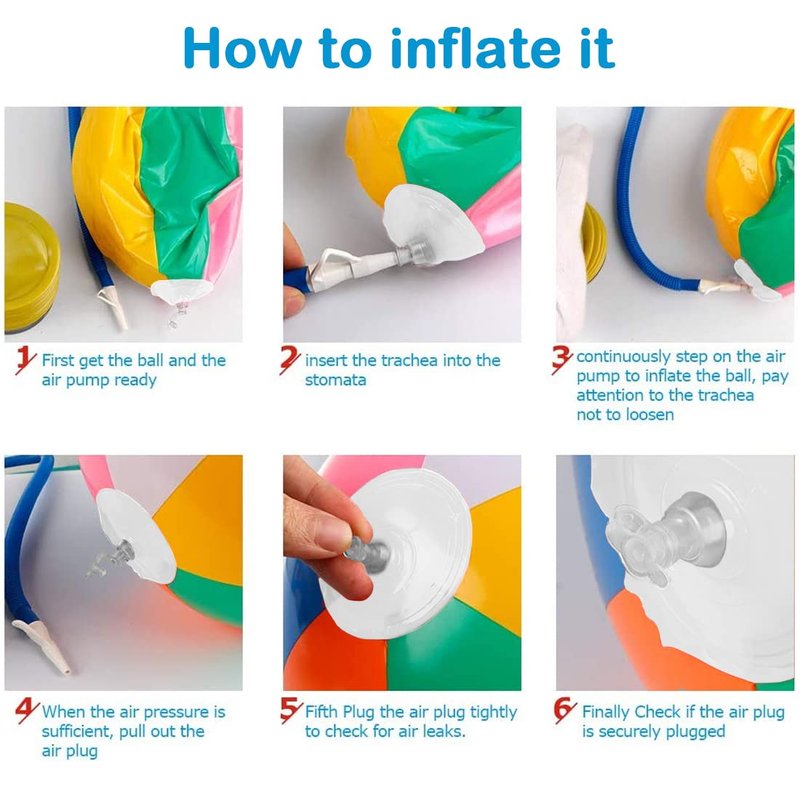 How to inflate it

1 First get the ball and the air pump ready

2 insert the trachea into the stomata

3 continuously step on the air pump to inflate the ball, pay attention to the trachea not to loosen

4 When the air pressure is sufficient, pull out the air plug

5 Fifth Plug the air plug tightly to check for air leaks.

6 Finally Check if the air plug is securely plugged