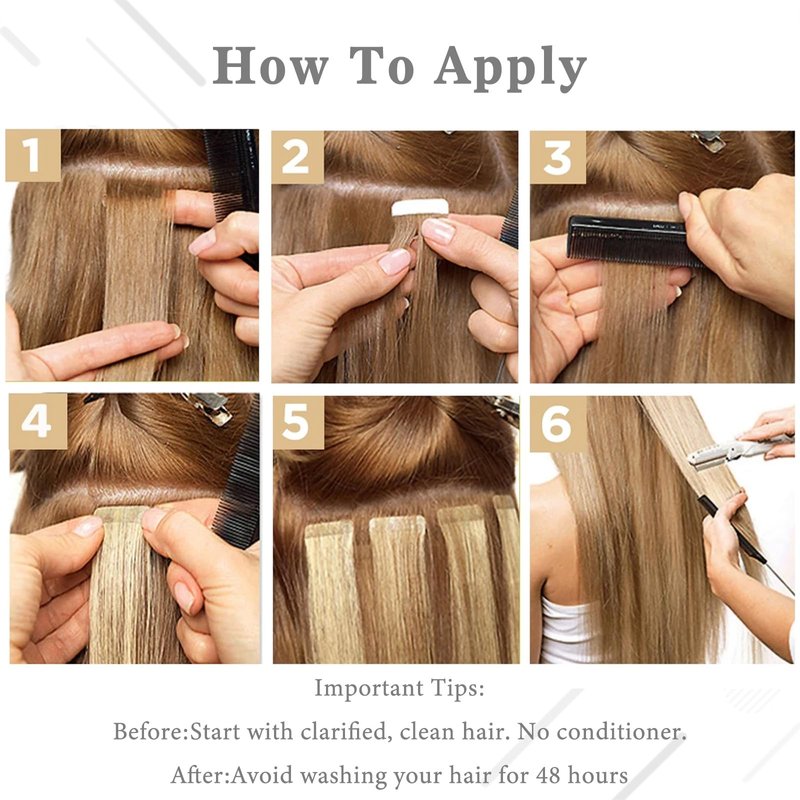 How To Apply

1

2

3

4

5

6

Important Tips:

Before:Start with clarified, clean hair. No conditioner.

After:Avoid washing your hair for 48 hours