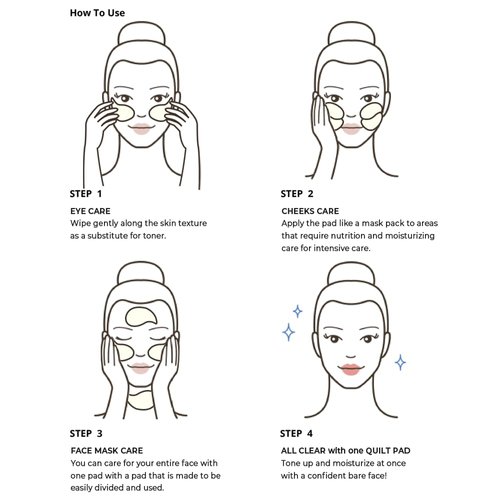 How To Use

STEP 1

EYE CARE
Wipe gently along the skin texture as a substitute for toner.

STEP 2

CHEEKS CARE
Apply the pad like a mask pack to areas that require nutrition and moisturizing care for intensive care.

STEP 3

FACE MASK CARE
You can care for your entire face with one pad with a pad that is made to be easily divided and used.

STEP 4

ALL CLEAR with one QUILT PAD
Tone up and moisturize at once with a confident bare face!