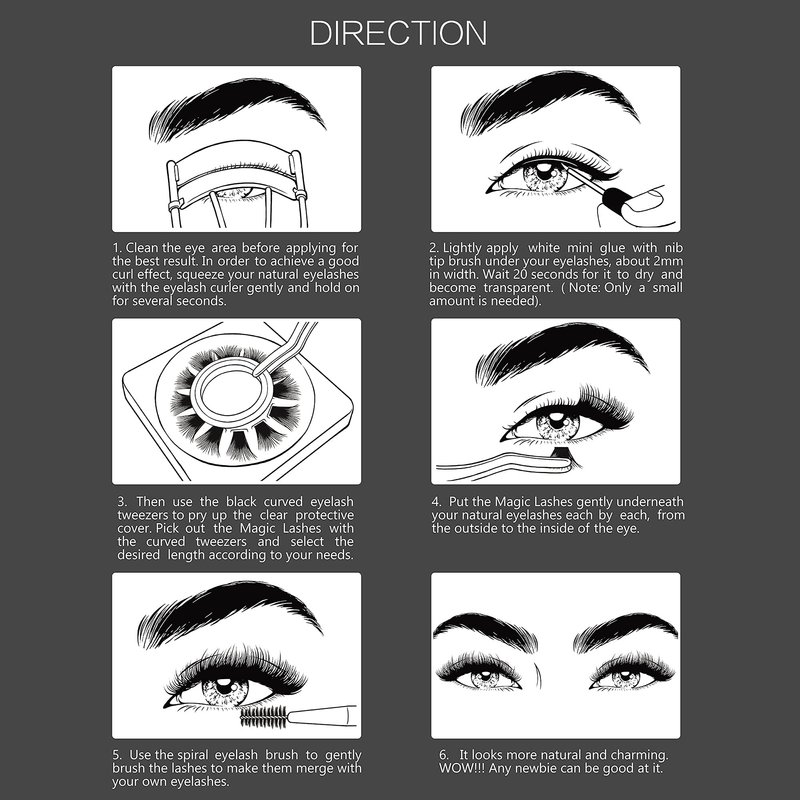 DIRECTION

1. Clean the eye area before applying for the best result. In order to achieve a good curl effect, squeeze your natural eyelashes with the eyelash curler gently and hold on for several seconds.

2. Lightly apply white mini glue with nib tip brush under your eyelashes, about 2mm in width. Wait 20 seconds for it to dry and become transparent. ( Note: Only a small amount is needed).

3. Then use the black curved eyelash tweezers to pry up the clear protective cover. Pick out the Magic Lashes with the curved tweezers and select the desired length according to your needs.

4. Put the Magic Lashes gently underneath your natural eyelashes each by each, from the outside to the inside of the eye.

5. Use the spiral eyelash brush to gently brush the lashes to make them merge with your own eyelashes.

6. It looks more natural and charming. WOW!!! Any newbie can be good at it.