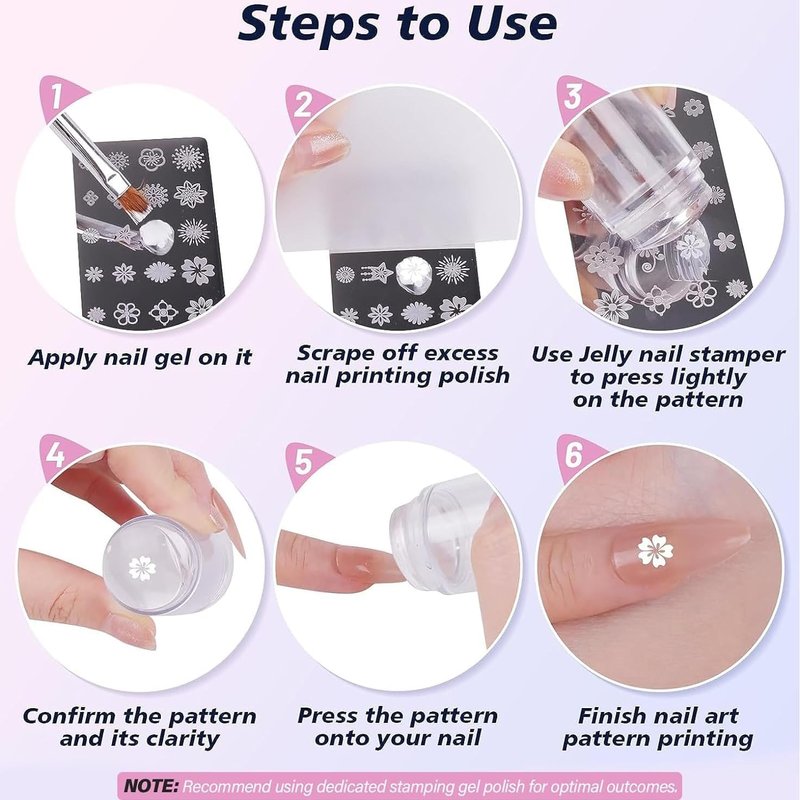 Steps to Use

1
Apply nail gel on it

2
Scrape off excess nail printing polish

3
Use Jelly nail stamper to press lightly on the pattern

4
Confirm the pattern and its clarity

5
Press the pattern onto your nail

6
Finish nail art pattern printing

NOTE: Recommend using dedicated stamping gel polish for optimal outcomes.