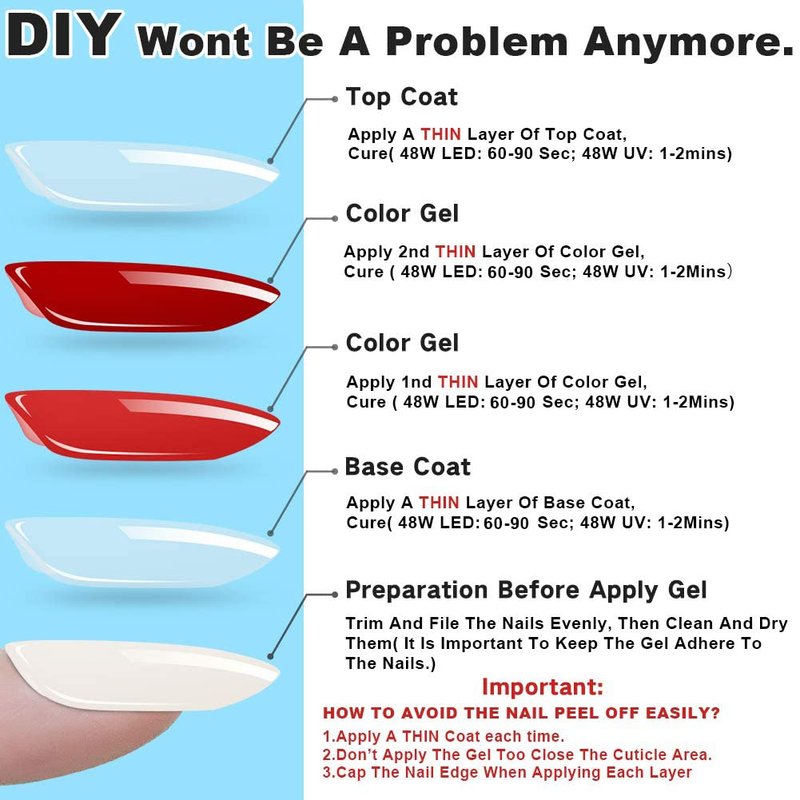 DIY Wont Be A Problem Anymore.

Top Coat

Apply A THIN Layer Of Top Coat, Cure( 48W LED: 60-90 Sec; 48W UV: 1-2mins)

Color Gel

Apply 2nd THIN Layer Of Color Gel, Cure ( 48W LED: 60-90 Sec; 48W UV: 1-2Mins)

Color Gel

Apply 1nd THIN Layer Of Color Gel, Cure ( 48W LED: 60-90 Sec; 48W UV: 1-2Mins)

Base Coat

Apply A THIN Layer Of Base Coat, Cure( 48W LED: 60-90 Sec; 48W UV: 1-2Mins)

Preparation Before Apply Gel

Trim And File The Nails Evenly, Then Clean And Dry Them( It Is Important To Keep The Gel Adhere To The Nails.)

Important:

HOW TO AVOID THE NAIL PEEL OFF EASILY?

1.Apply A THIN Coat each time.
2.Don't Apply The Gel Too Close The Cuticle Area.
3.Cap The Nail Edge When Applying Each Layer