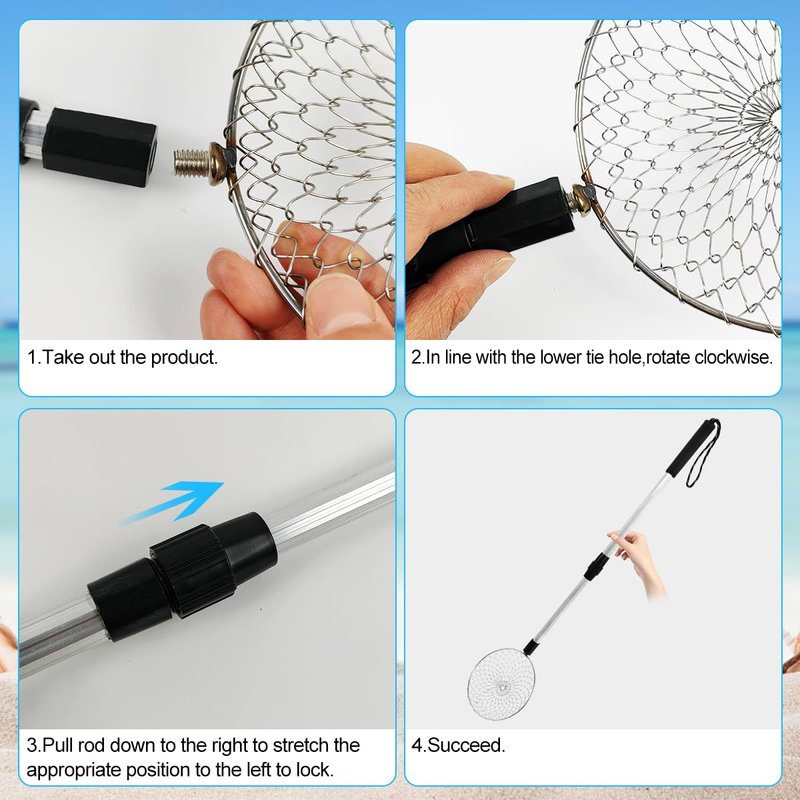 1.Take out the product.

2.In line with the lower tie hole,rotate clockwise.

3.Pull rod down to the right to stretch the appropriate position to the left to lock.

4.Succeed.