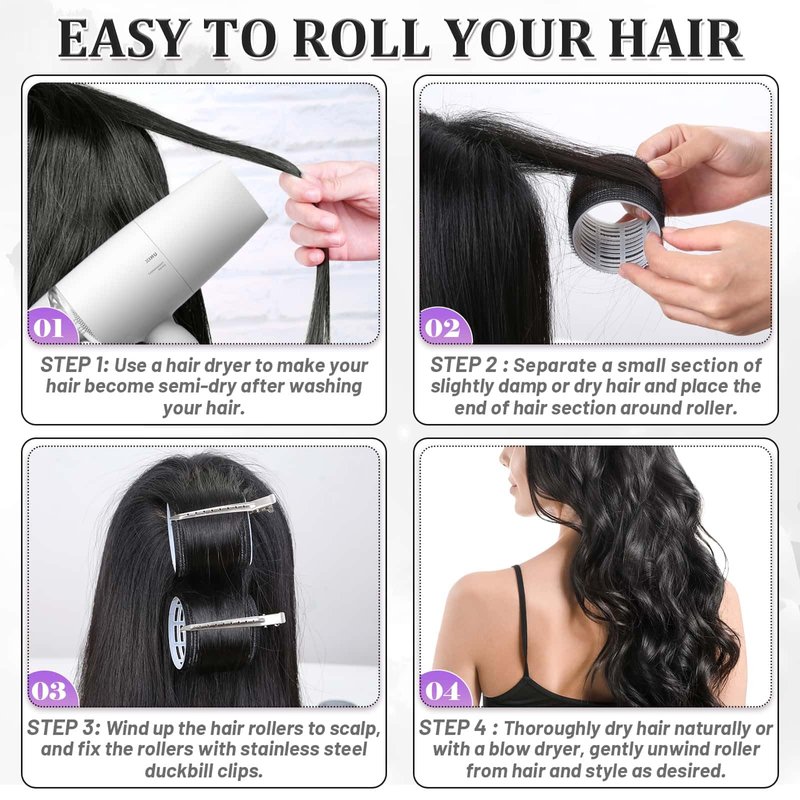 EASY TO ROLL YOUR HAIR

01

STEP 1: Use a hair dryer to make your hair become semi-dry after washing your hair.

02

STEP 2 : Separate a small section of slightly damp or dry hair and place the end of hair section around roller.

03

STEP 3: Wind up the hair rollers to scalp, and fix the rollers with stainless steel duckbill clips.

04

STEP 4 : Thoroughly dry hair naturally or with a blow dryer, gently unwind roller from hair and style as desired.