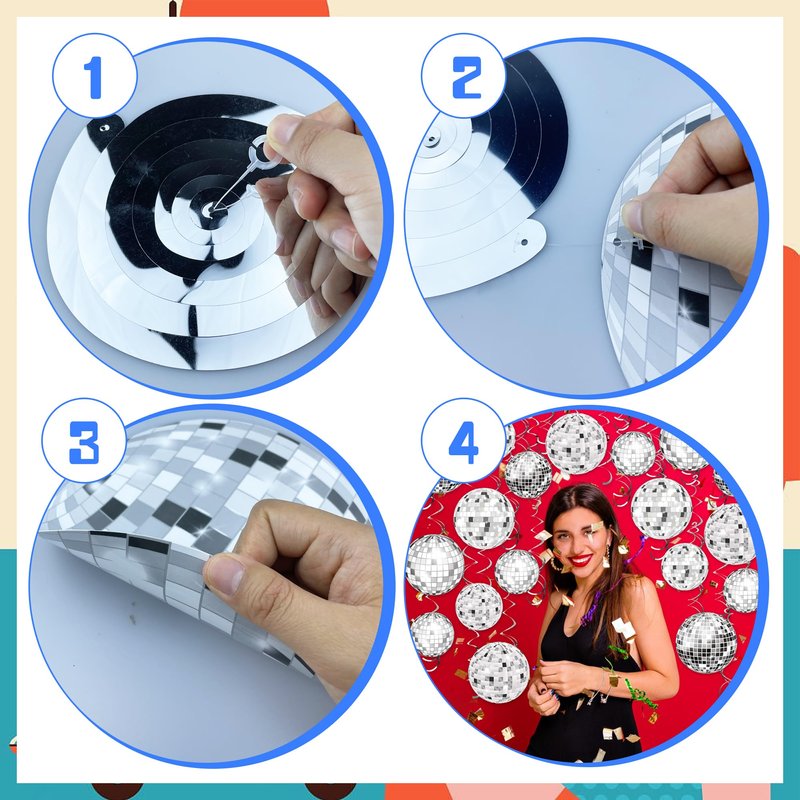 1

2

3

4