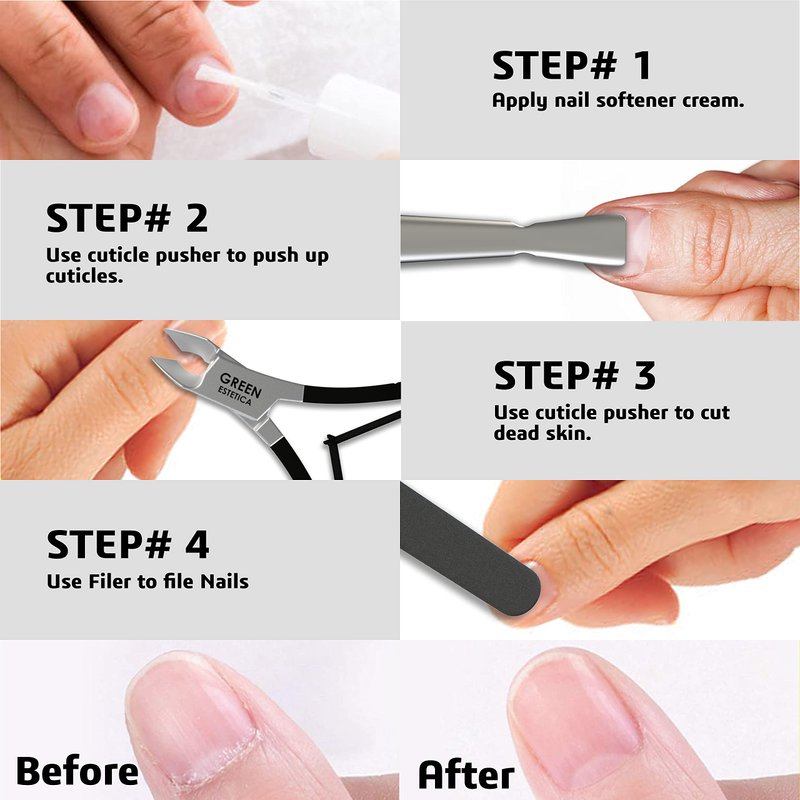 STEP# 1
Apply nail softener cream.

STEP# 2
Use cuticle pusher to push up cuticles.

GREEN
ESTETICA

STEP# 3
Use cuticle pusher to cut dead skin.

STEP# 4
Use Filer to file Nails

Before

After