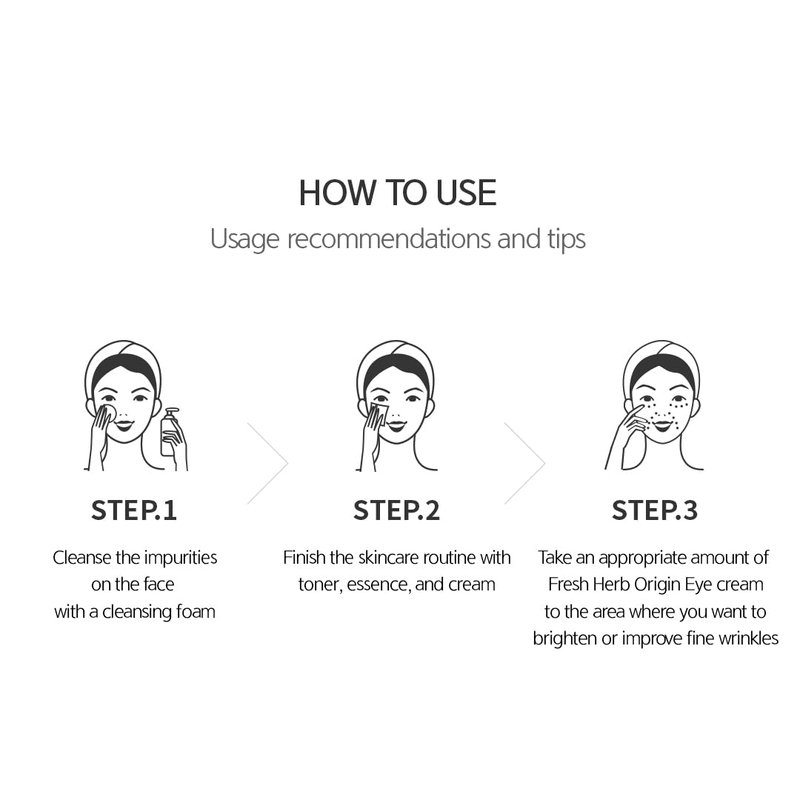 HOW TO USE
Usage recommendations and tips

STEP.1
Cleanse the impurities on the face with a cleansing foam

STEP.2
Finish the skincare routine with toner, essence, and cream

STEP.3
Take an appropriate amount of Fresh Herb Origin Eye cream to the area where you want to brighten or improve fine wrinkles