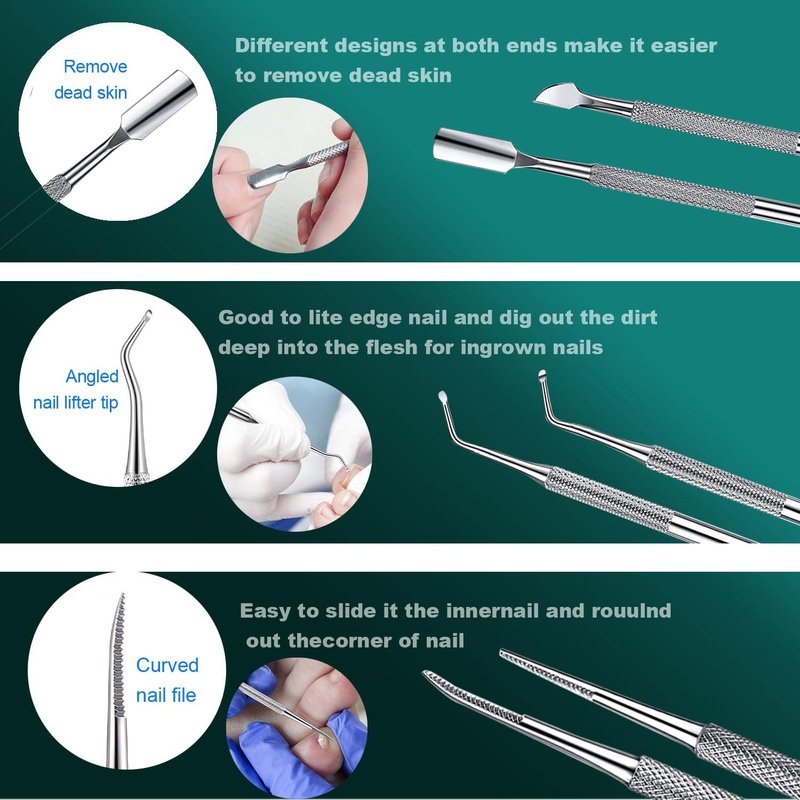 Remove dead skin

Different designs at both ends make it easier to remove dead skin

Angled nail lifter tip

Good to lite edge nail and dig out the dirt deep into the flesh for ingrown nails

Curved nail file

Easy to slide it the innernail and rouulnd out thecorner of nail