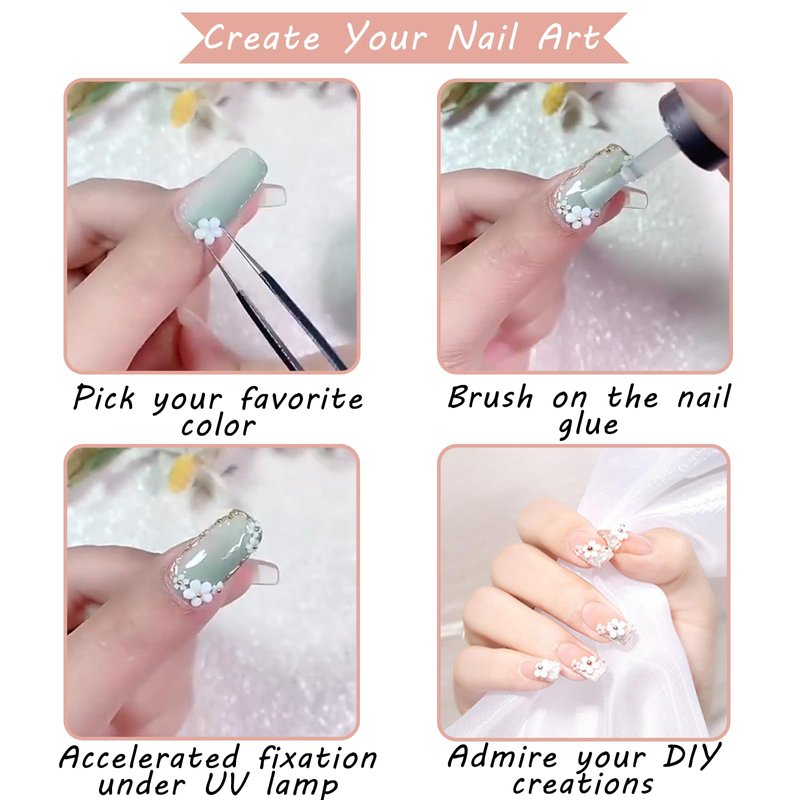 Create Your Nail Art

Pick your favorite color

Brush on the nail glue

Accelerated fixation under UV lamp

Admire your DIY creations