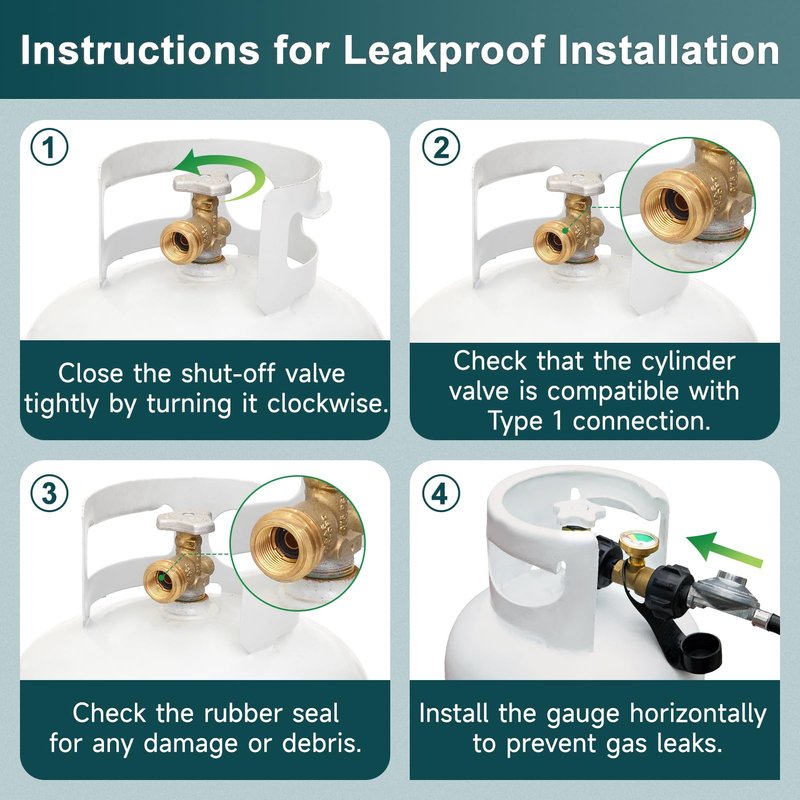 Instructions for Leakproof Installation

1

Close the shut-off valve tightly by turning it clockwise.

2

Check that the cylinder valve is compatible with Type 1 connection.

3

Check the rubber seal for any damage or debris.

4

Install the gauge horizontally to prevent gas leaks.