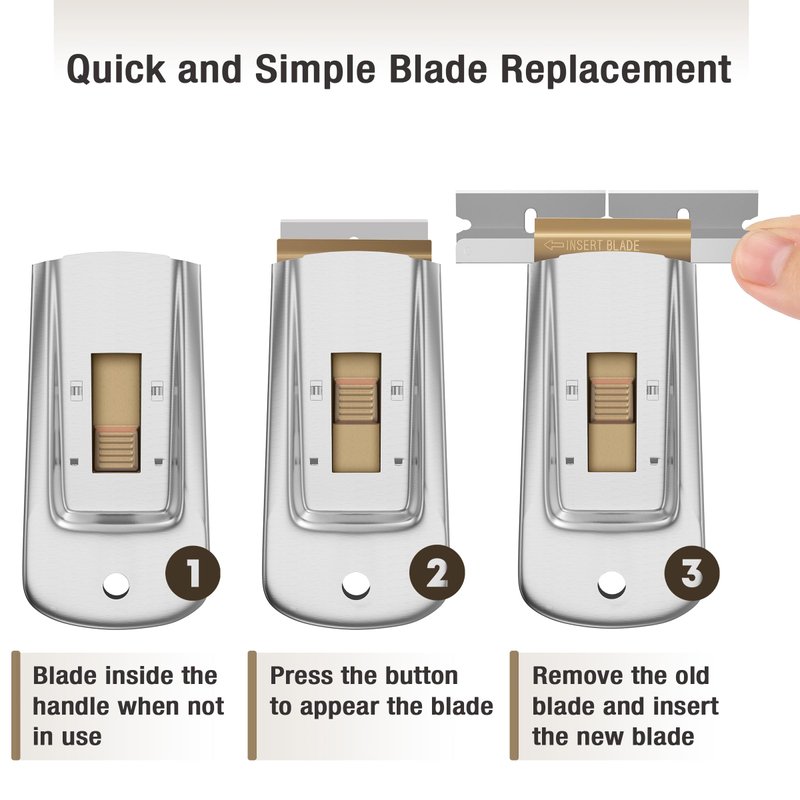 Quick and Simple Blade Replacement

INSERT BLADE

1

2

3

Blade inside the handle when not in use

Press the button to appear the blade

Remove the old blade and insert the new blade