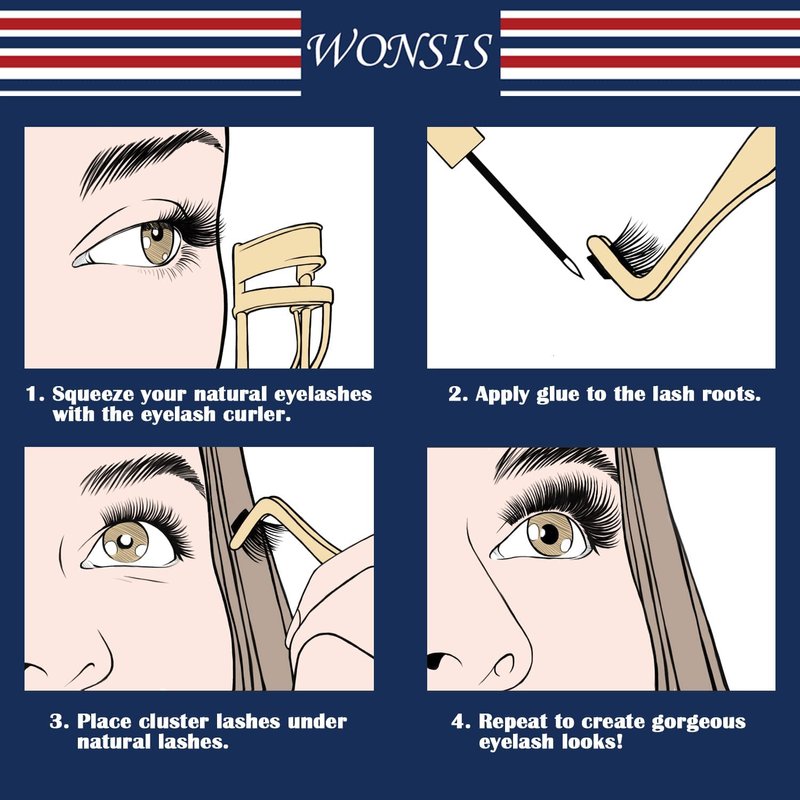 WONSIS

1. Squeeze your natural eyelashes with the eyelash curler.

2. Apply glue to the lash roots.

3. Place cluster lashes under natural lashes.

4. Repeat to create gorgeous eyelash looks!