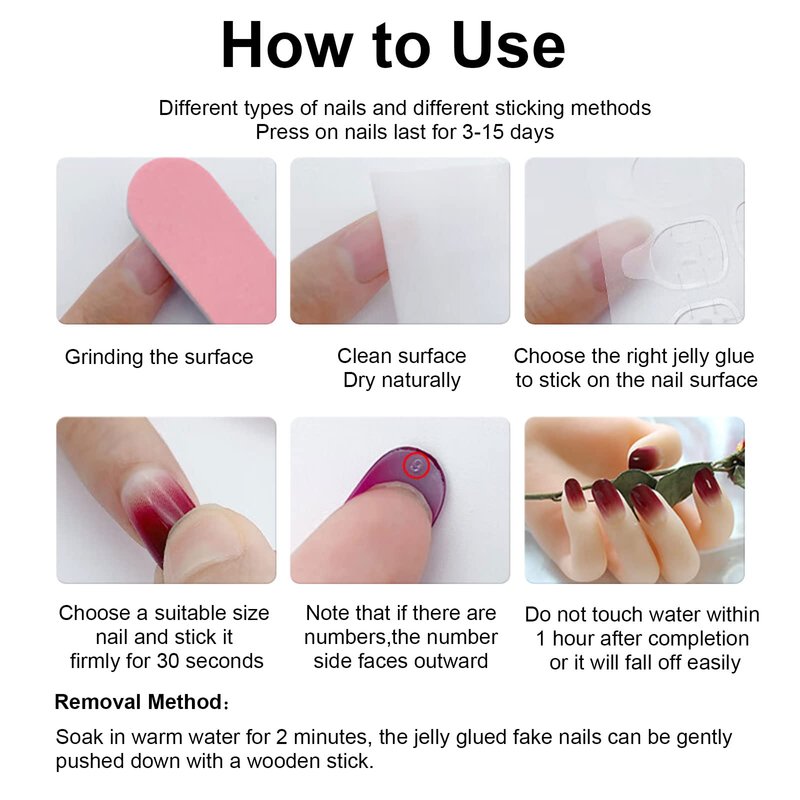 How to Use

Different types of nails and different sticking methods
Press on nails last for 3-15 days

Grinding the surface

Clean surface
Dry naturally

Choose the right jelly glue to stick on the nail surface

Choose a suitable size nail and stick it firmly for 30 seconds

Note that if there are numbers,the number side faces outward

Do not touch water within 1 hour after completion or it will fall off easily

Removal Method：

Soak in warm water for 2 minutes, the jelly glued fake nails can be gently pushed down with a wooden stick.