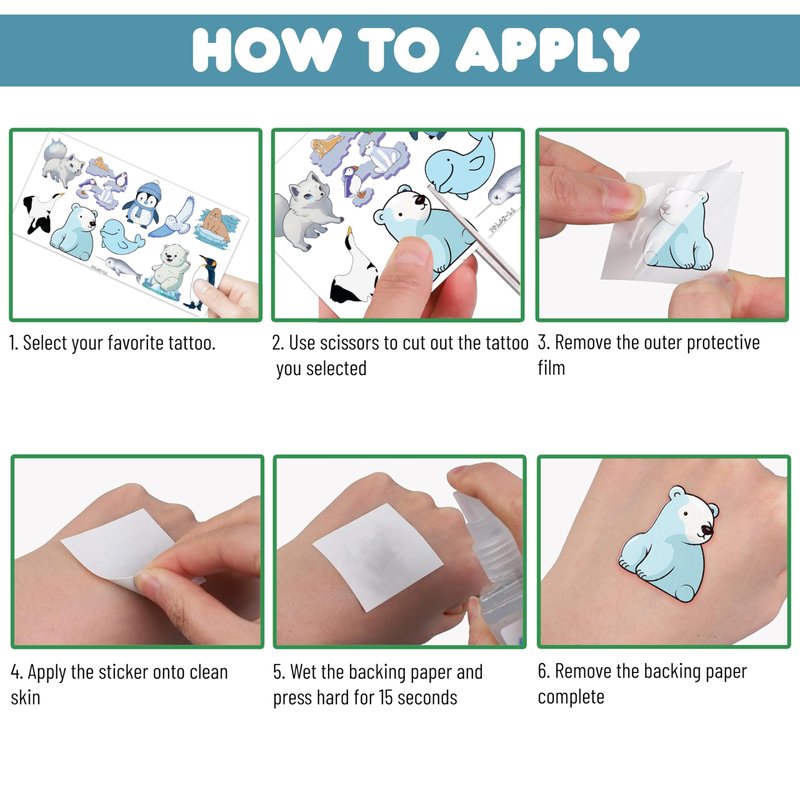 HOW TO APPLY

1. Select your favorite tattoo.

2. Use scissors to cut out the tattoo you selected

3. Remove the outer protective film

4. Apply the sticker onto clean skin

5. Wet the backing paper and press hard for 15 seconds

6. Remove the backing paper complete