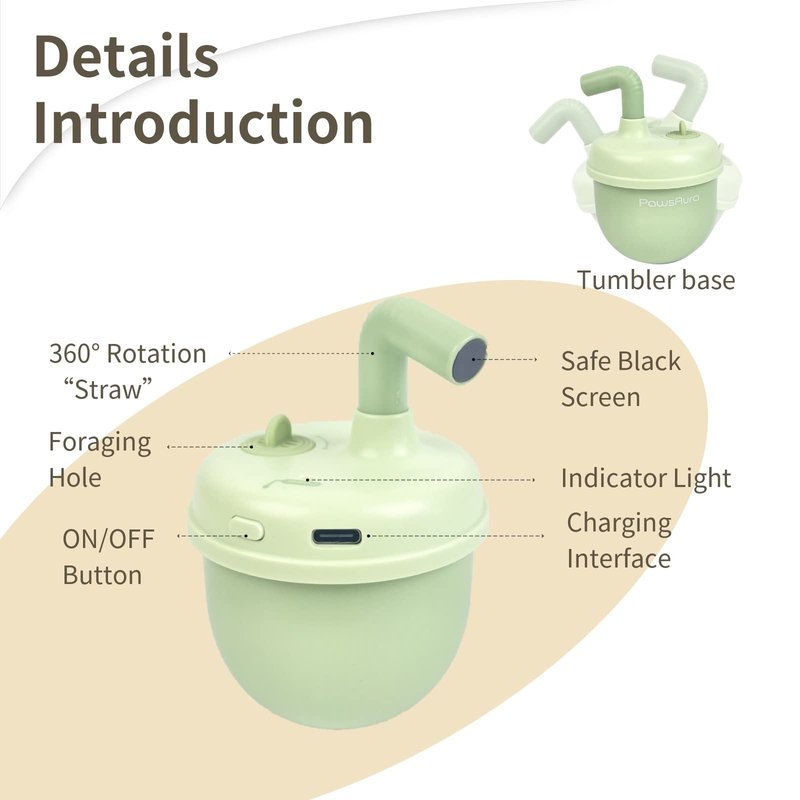 Details Introduction

PawsAura

Tumbler base

360° Rotation "Straw"

Safe Black Screen

Foraging Hole

Indicator Light

ON/OFF Button

Charging Interface