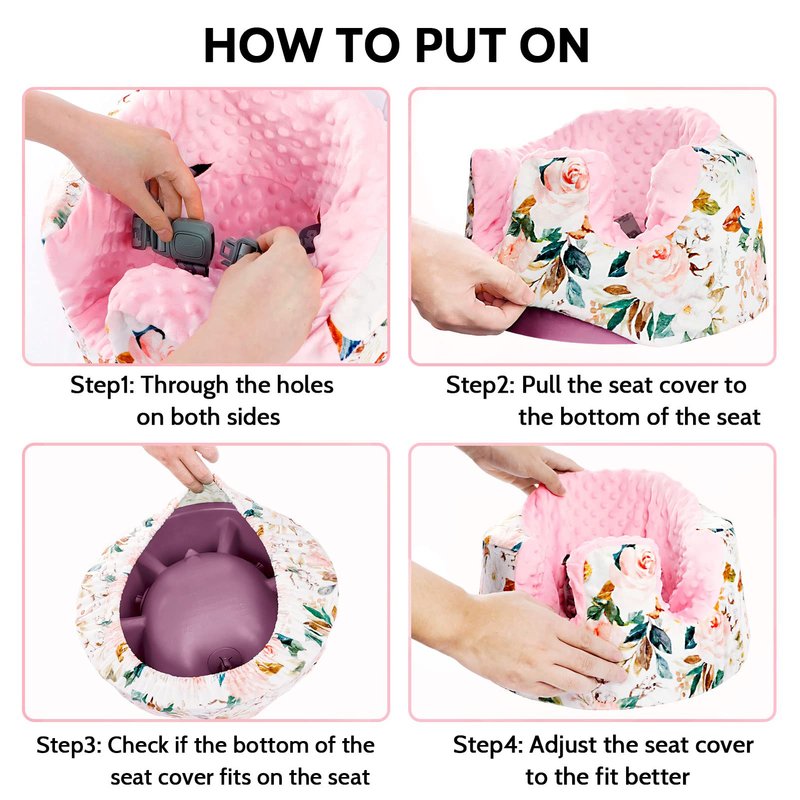 HOW TO PUT ON

Step1: Through the holes on both sides

Step2: Pull the seat cover to the bottom of the seat

Step3: Check if the bottom of the seat cover fits on the seat

Step4: Adjust the seat cover to the fit better